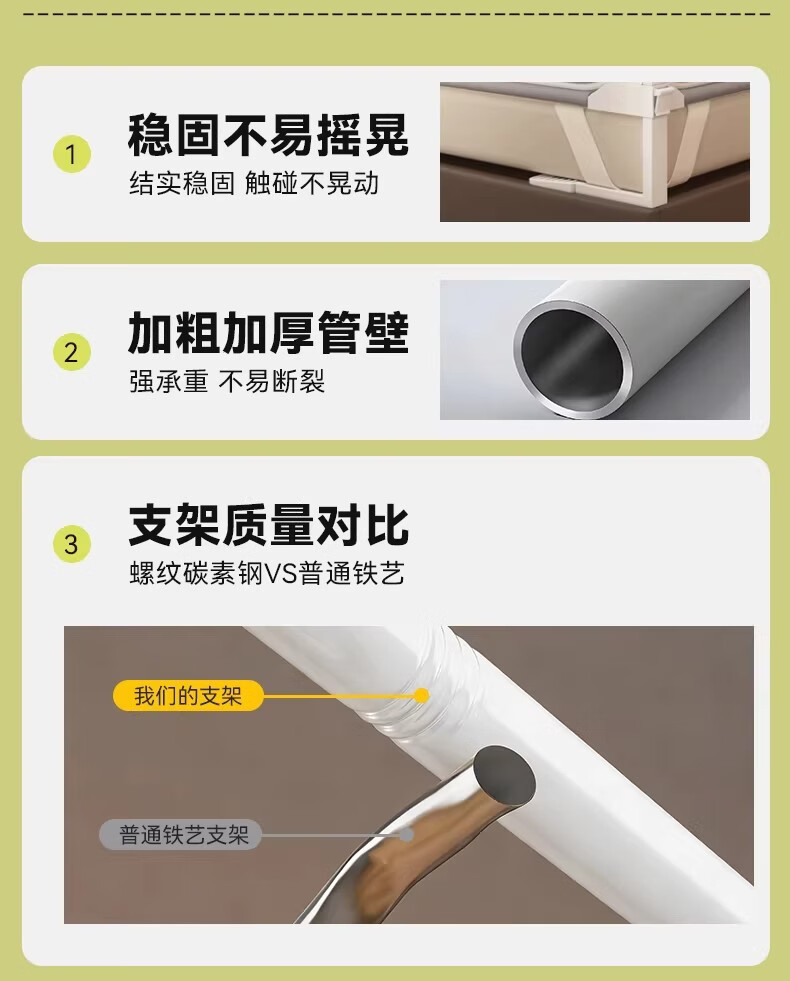 1
稳固不易摇晃
结实稳固 触碰不晃动

2
加粗加厚管壁
强承重 不易断裂

3
支架质量对比
螺纹碳素钢VS普通铁艺

我们的支架

普通铁艺支架