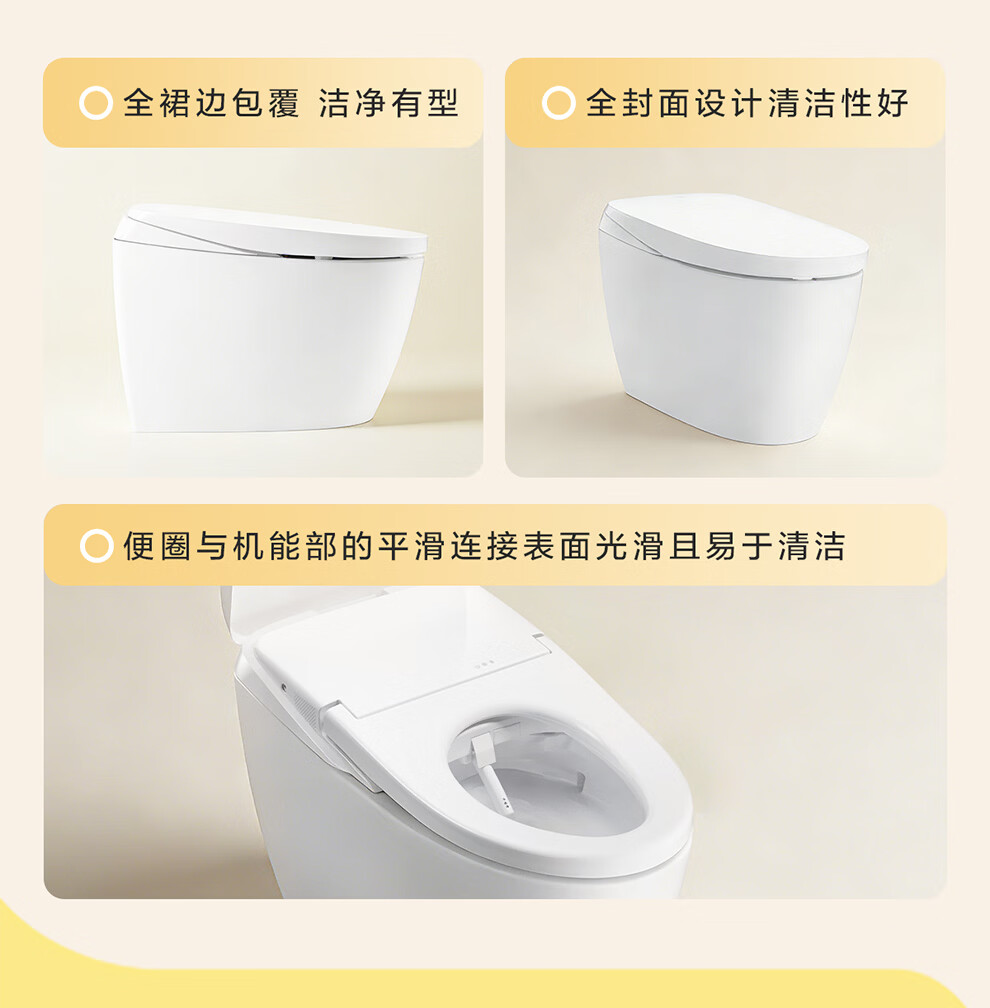 全裙边包覆 洁净有型

全封面设计清洁性好

便圈与机能部的平滑连接表面光滑且易于清洁