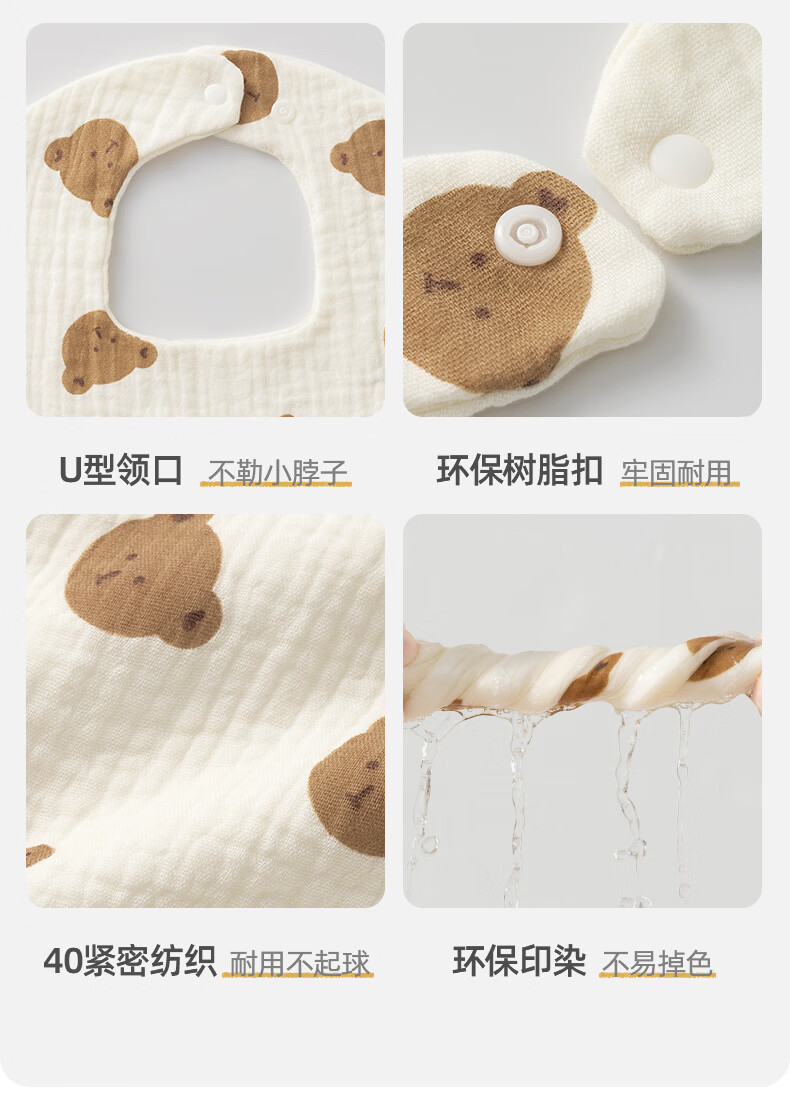 U型领口 不勒小脖子

环保树脂扣 牢固耐用

40紧密纺织 耐用不起球

环保印染 不易掉色