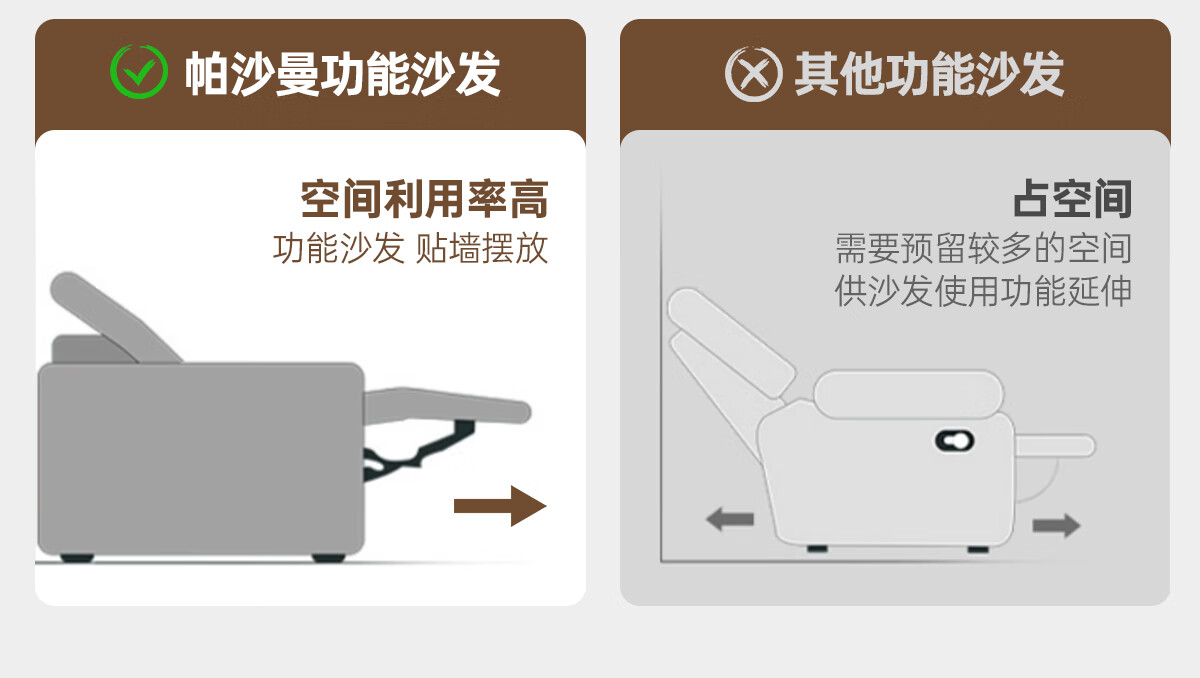 帕沙曼功能沙发

空间利用率高
功能沙发 贴墙摆放

其他功能沙发

占空间
需要预留较多的空间
供沙发使用功能延伸