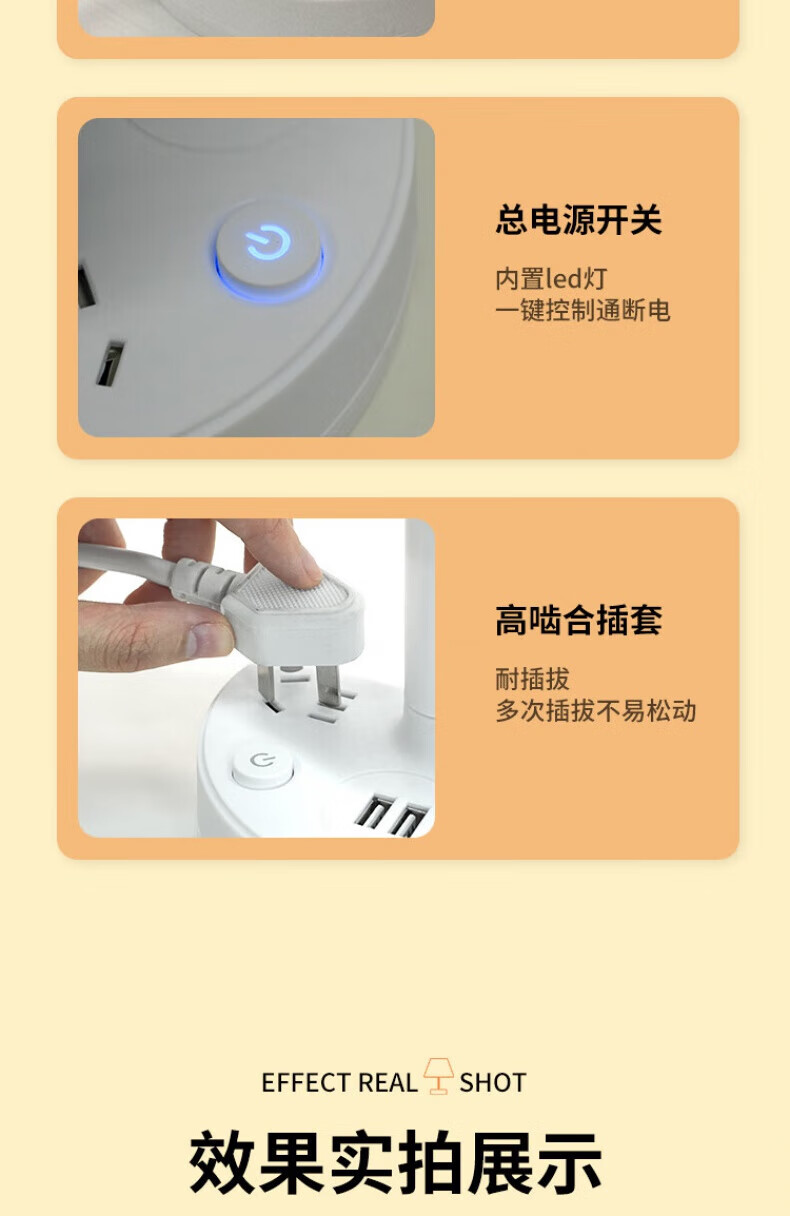 总电源开关

内置led灯
一键控制通断电

高啮合插套

耐插拔
多次插拔不易松动

EFFECT REAL SHOT

效果实拍展示