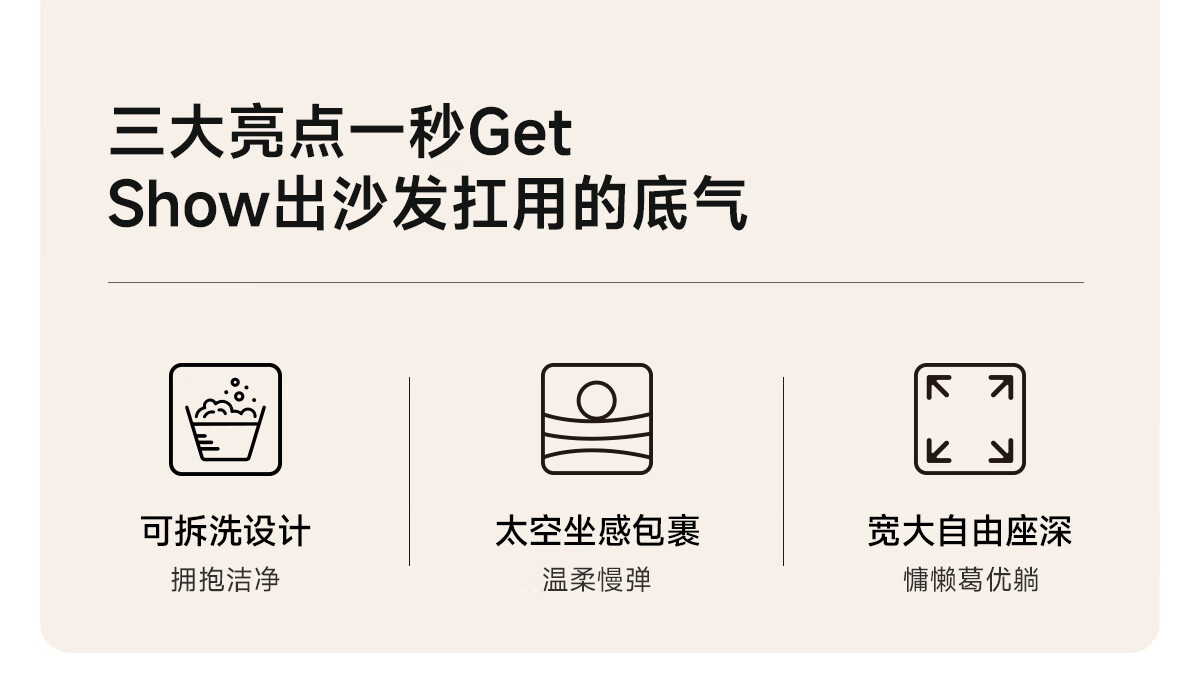 三大亮点一秒Get
Show出沙发扛用的底气

可拆洗设计
拥抱洁净

太空坐感包裹
温柔慢弹

宽大自由座深
慵懒葛优躺