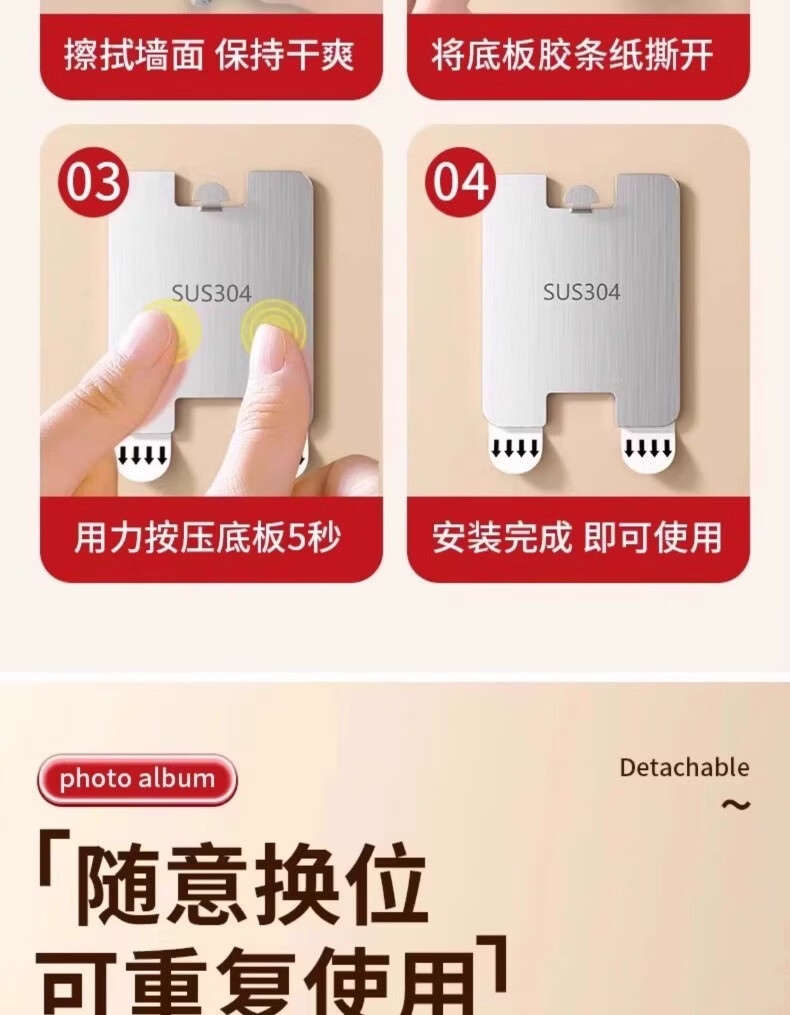 擦拭墙面 保持干爽

将底板胶条纸撕开

03

SUS304

用力按压底板5秒

04

SUS304

安装完成 即可使用

photo album

Detachable
~

「随意换位
可重复使用」