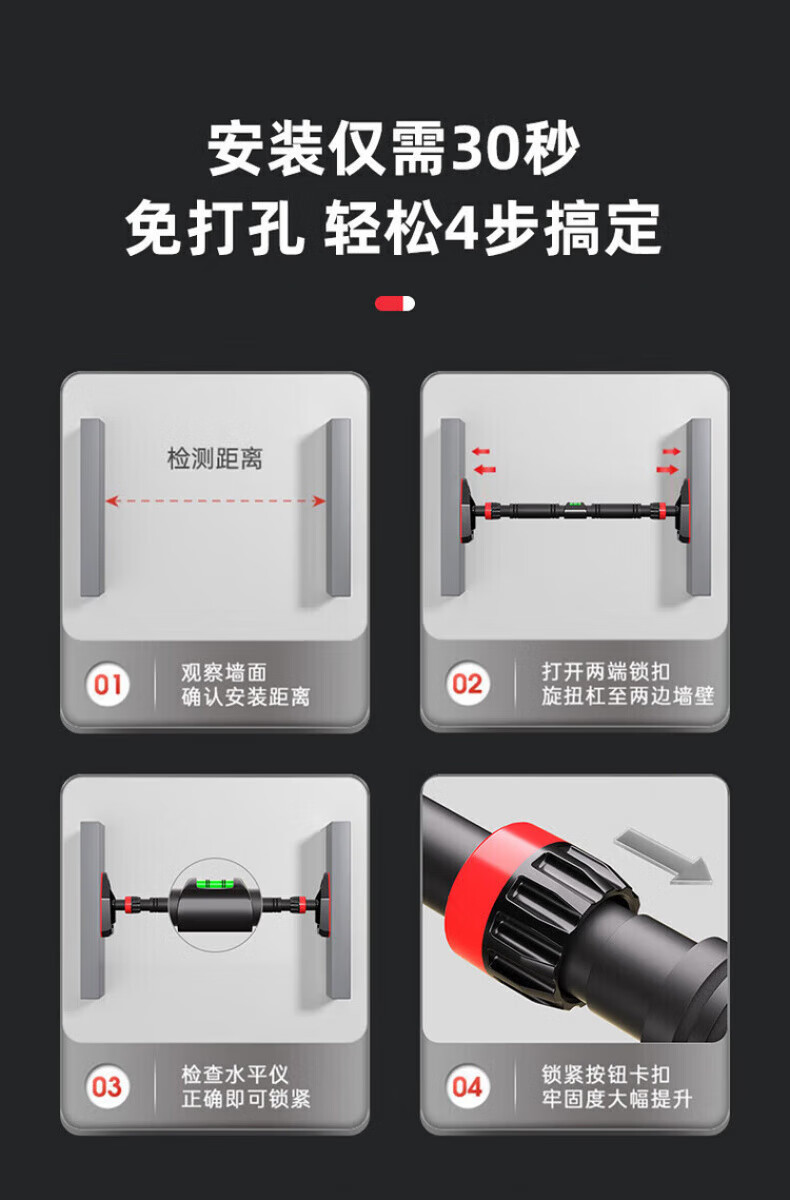 安装仅需30秒
免打孔 轻松4步搞定

检测距离

01 观察墙面
确认安装距离

02 打开两端锁扣
旋扭杠至两边墙壁

03 检查水平仪
正确即可锁紧

04 锁紧按钮卡扣
牢固度大幅提升