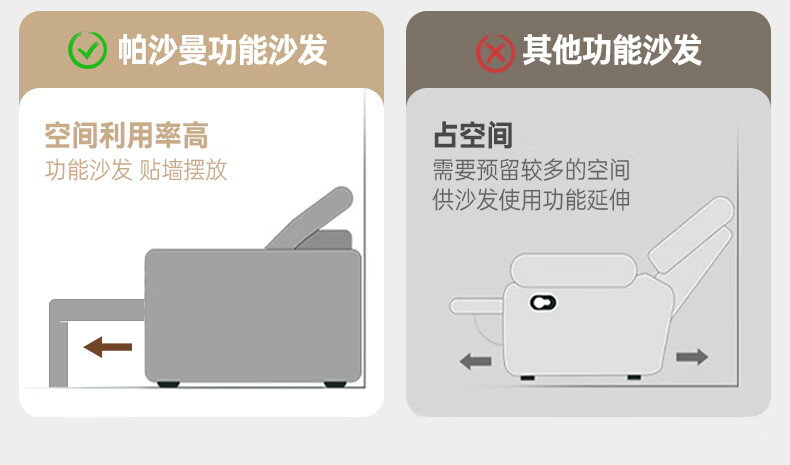 帕沙曼功能沙发

空间利用率高
功能沙发 贴墙摆放

其他功能沙发

占空间
需要预留较多的空间
供沙发使用功能延伸