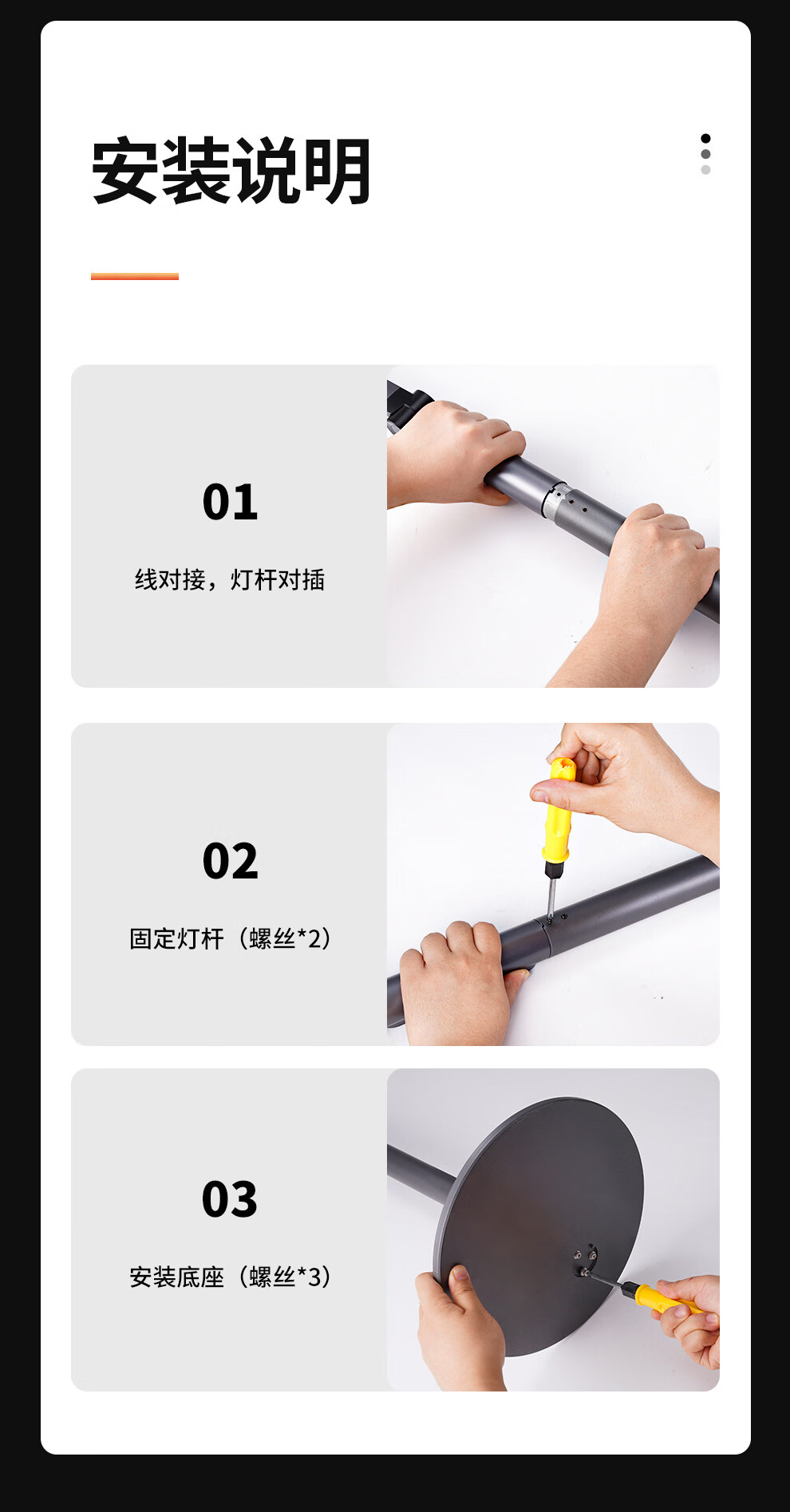 安装说明

01

线对接，灯杆对插

02

固定灯杆（螺丝*2）

03

安装底座（螺丝*3）