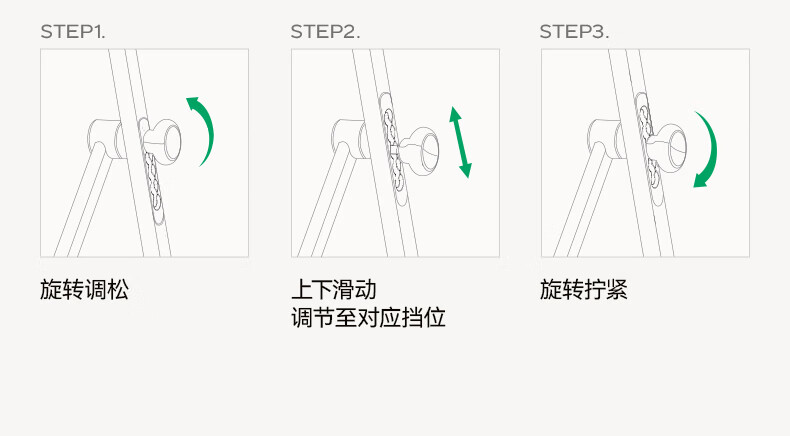 STEP1.

旋转调松

STEP2.

上下滑动
调节至对应挡位

STEP3.

旋转拧紧