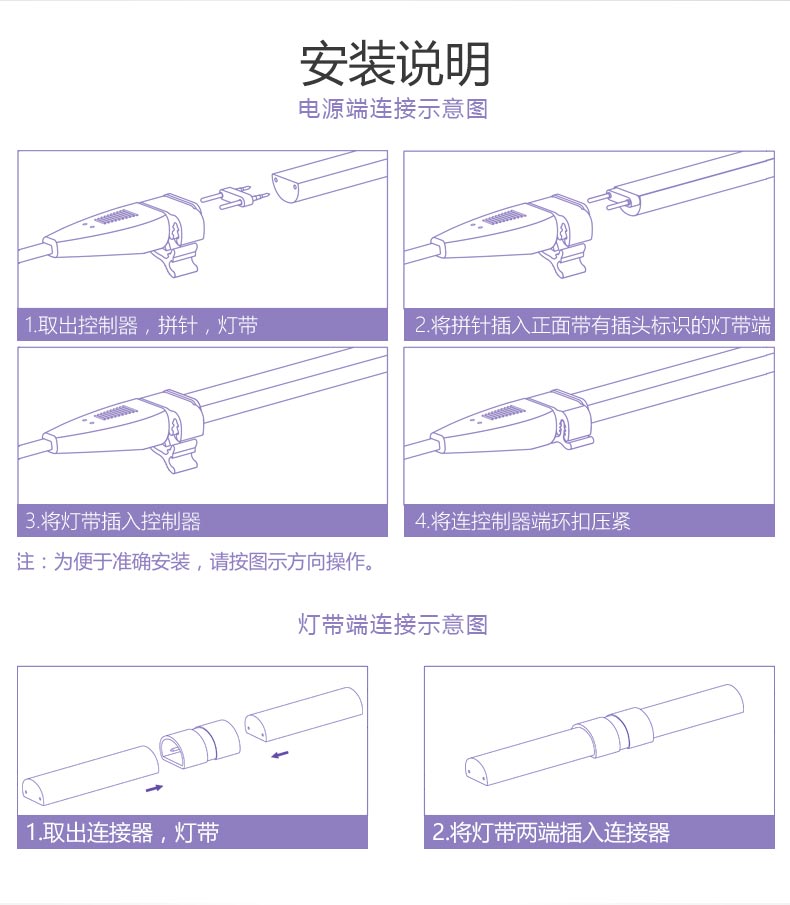 安装说明

电源端连接示意图

1.取出控制器，拼针，灯带

2.将拼针插入正面带有插头标识的灯带端

3.将灯带插入控制器

4.将连控制器端环扣压紧

注：为便于准确安装，请按图示方向操作。

灯带端连接示意图

1.取出连接器，灯带

2.将灯带两端插入连接器