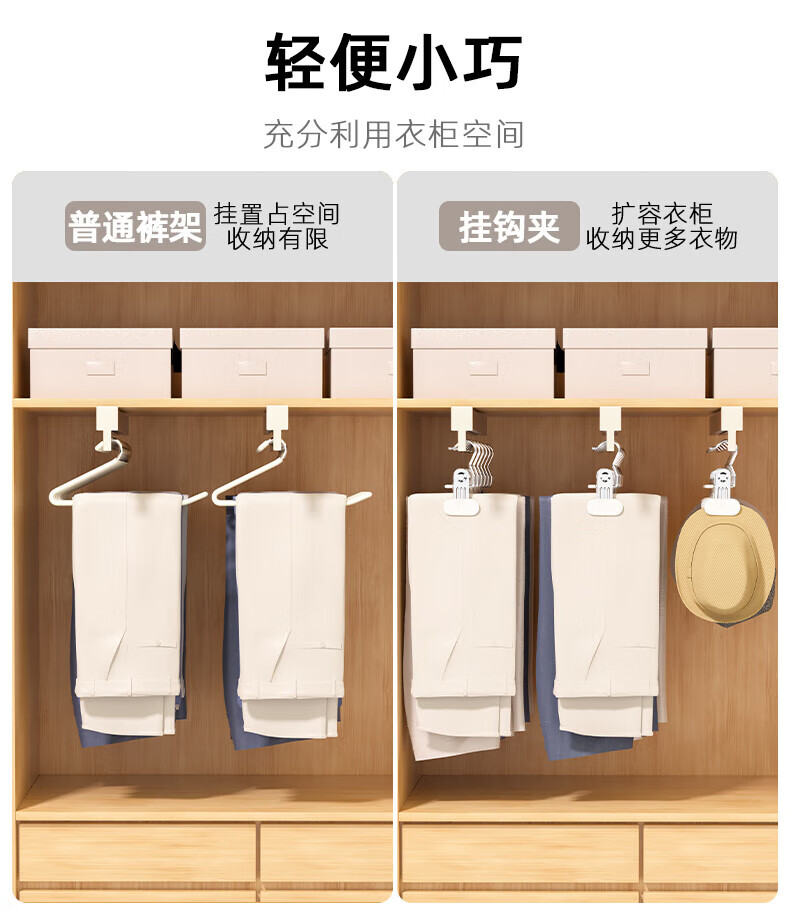 轻便小巧

充分利用衣柜空间

普通裤架 挂置占空间 收纳有限

挂钩夹 扩容衣柜 收纳更多衣物