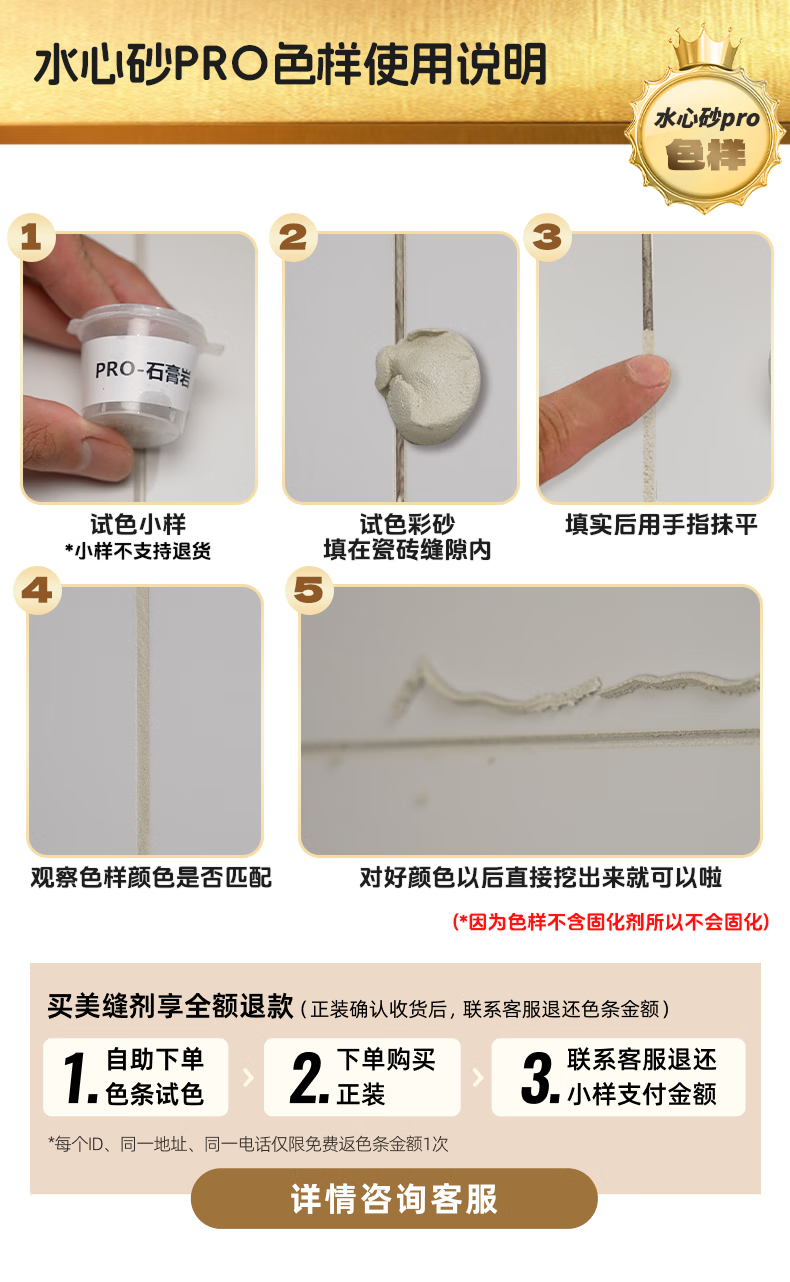 水心砂PRO色样使用说明

水心砂pro
色样

1
PRO-石膏岩
试色小样
*小样不支持退货

2
试色彩砂
填在瓷砖缝隙内

3
填实后用手指抹平

4
观察色样颜色是否匹配

5
对好颜色以后直接挖出来就可以啦

(*因为色样不含固化剂所以不会固化)

买美缝剂享全额退款（正装确认收货后，联系客服退还色条金额）

1. 自助下单 色条试色
2. 下单购买 正装
3. 联系客服退还 小样支付金额

*每个ID、同一地址、同一电话仅限免费返色条金额1次

详情咨询客服