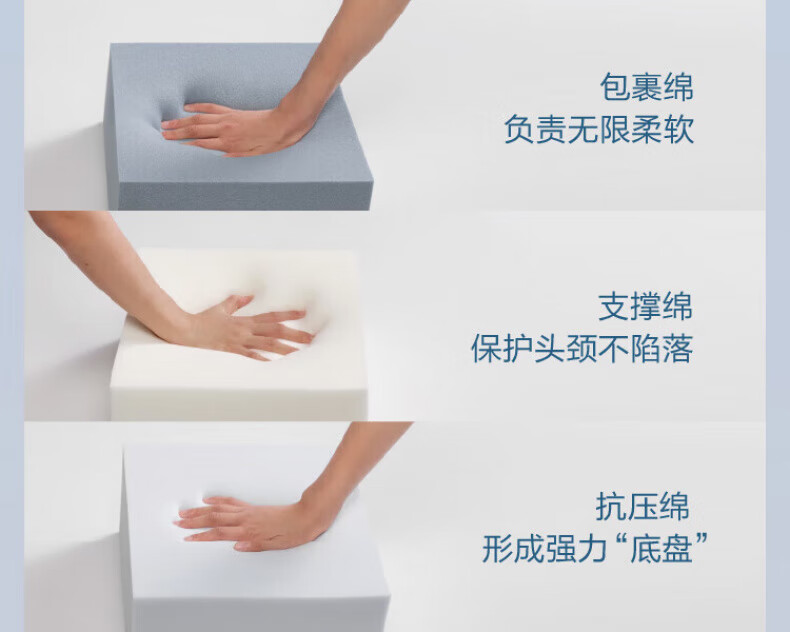 包裹绵
负责无限柔软

支撑绵
保护头颈不陷落

抗压绵
形成强力“底盘”