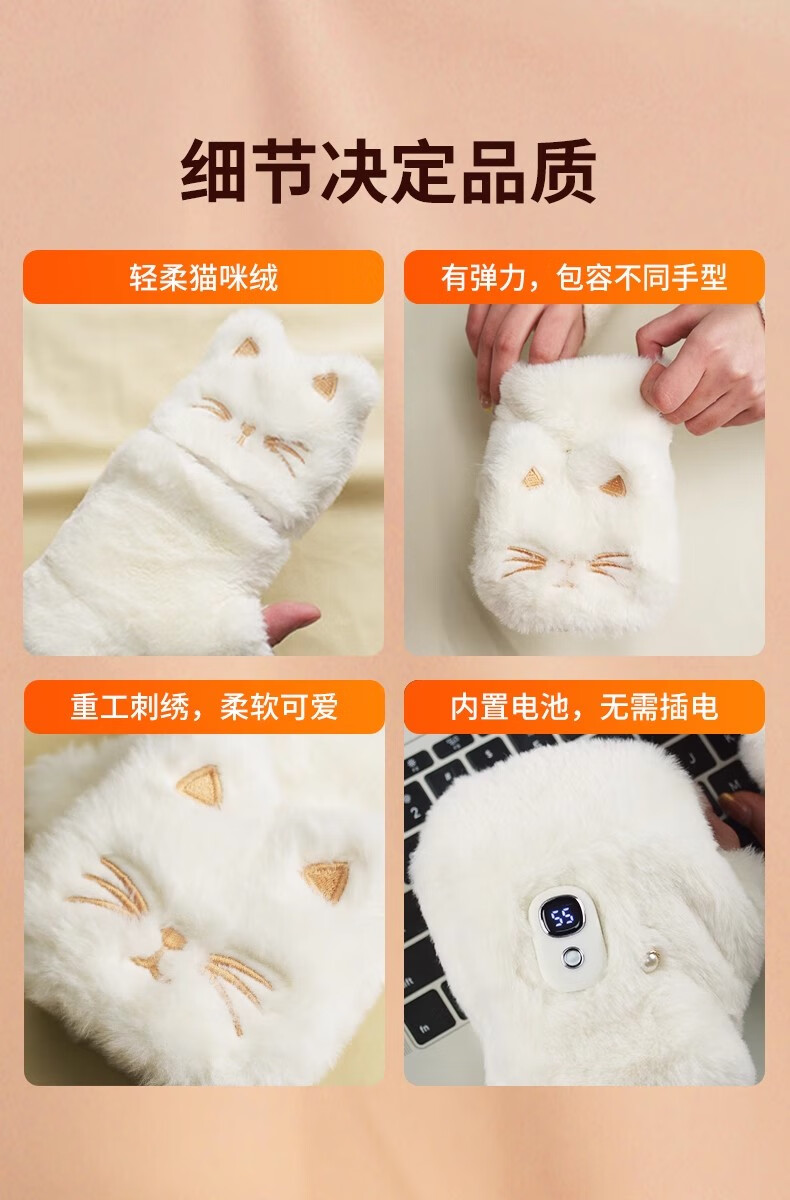 细节决定品质

轻柔猫咪绒

有弹力，包容不同手型

重工刺绣，柔软可爱

内置电池，无需插电

55

fn