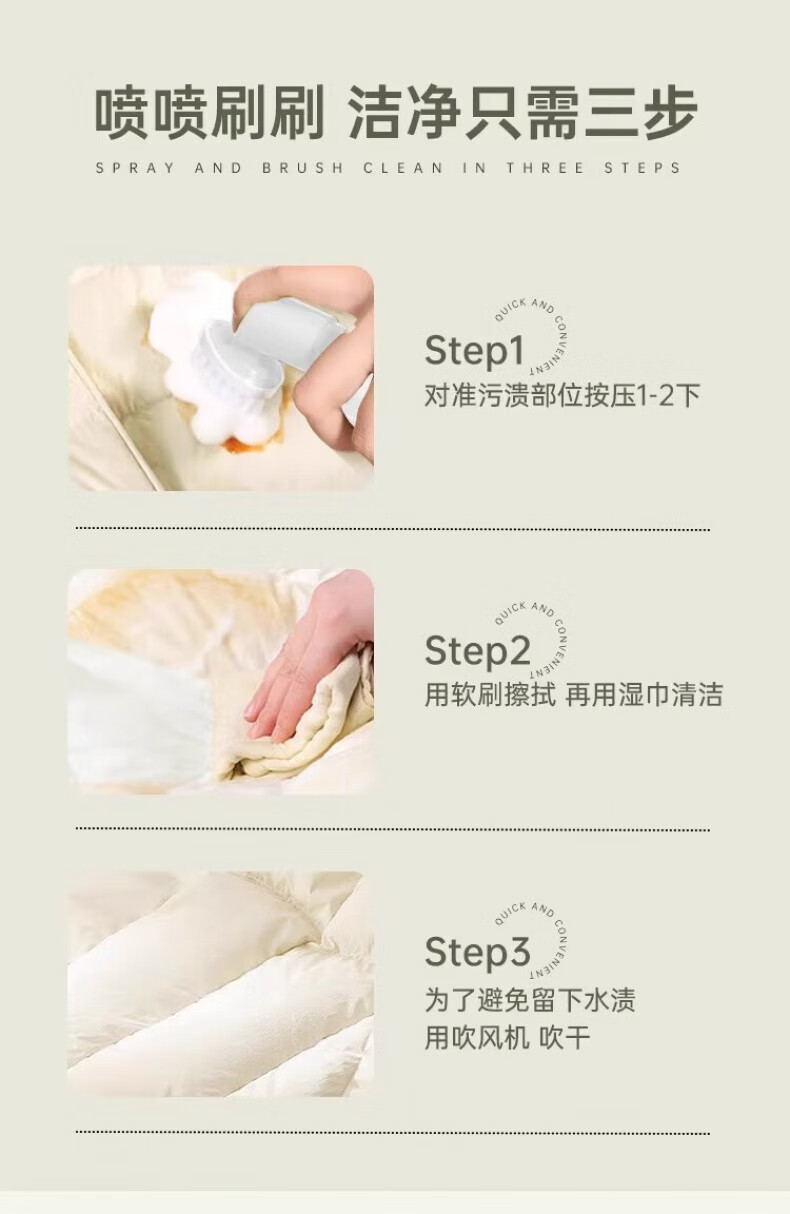 喷喷刷刷 洁净只需三步

SPRAY AND BRUSH CLEAN IN THREE STEPS

QUICK AND CONVENIENT

Step1

对准污渍部位按压1-2下

QUICK AND CONVENIENT

Step2

用软刷擦拭 再用湿巾清洁

QUICK AND CONVENIENT

Step3

为了避免留下水渍
用吹风机 吹干