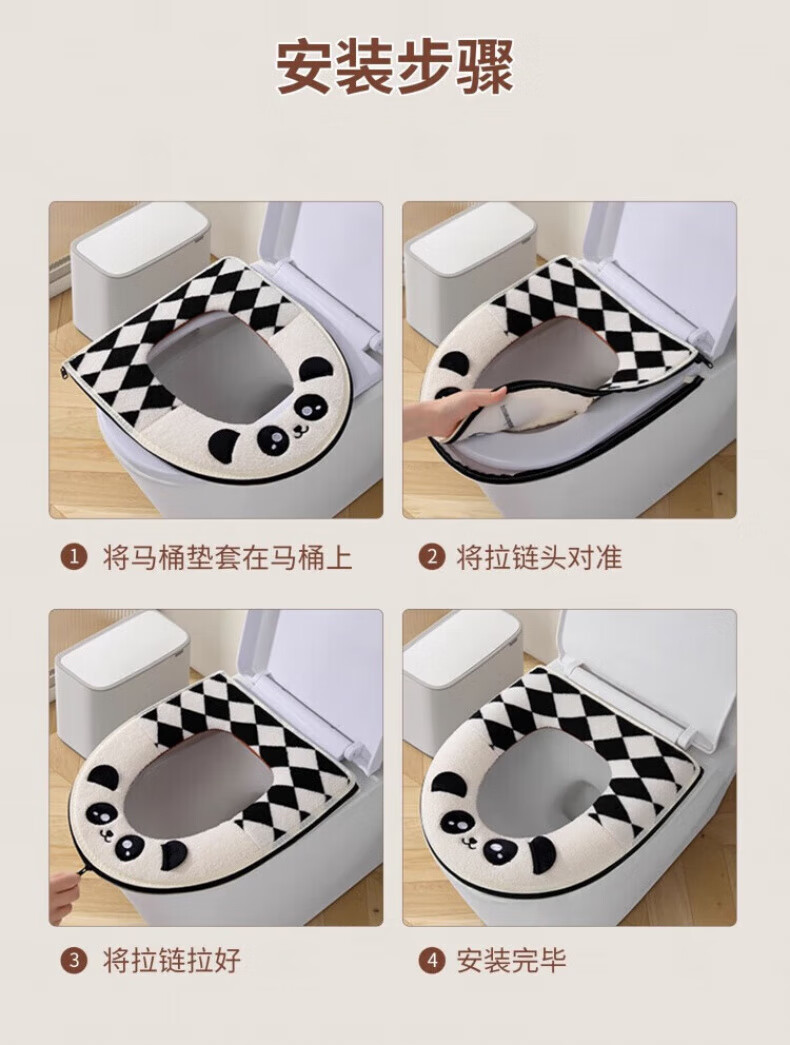 安装步骤

1 将马桶垫套在马桶上

2 将拉链头对准

3 将拉链拉好

4 安装完毕