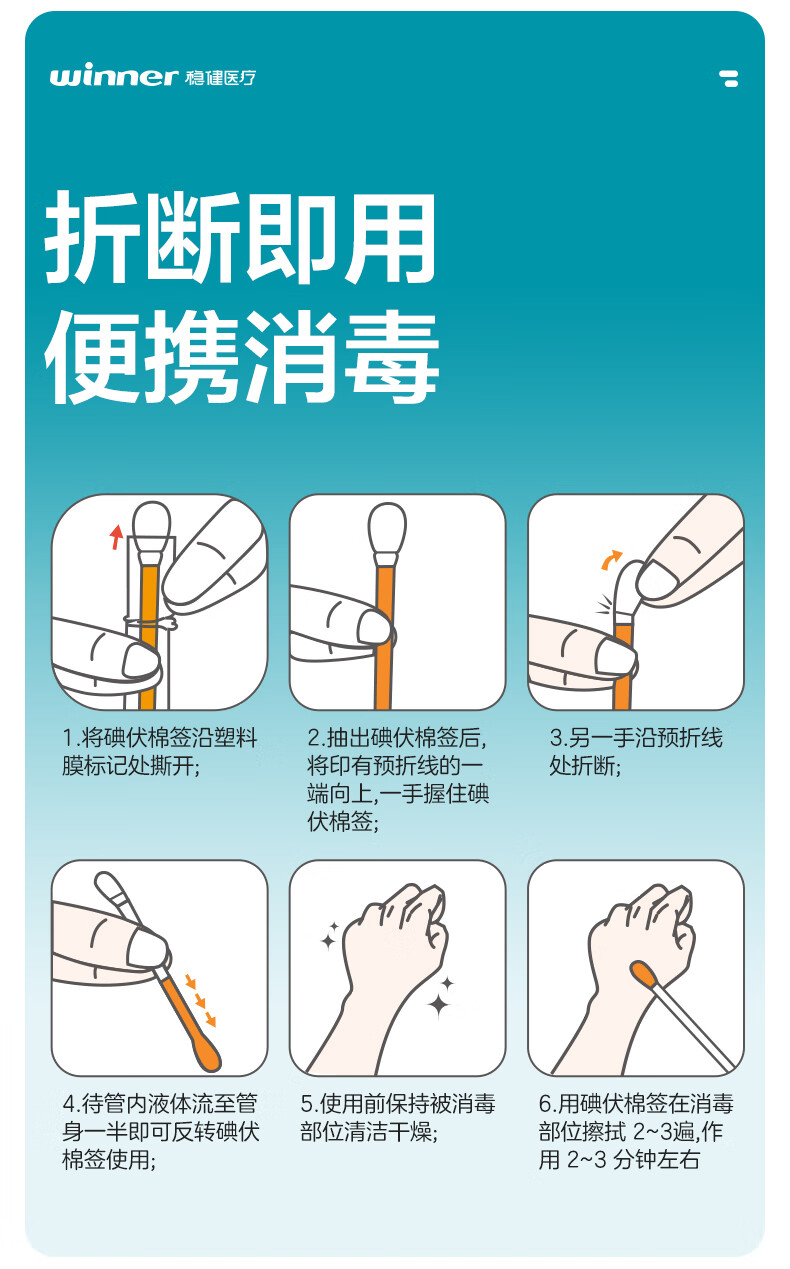 winner 稳健医疗

折断即用
便携消毒

1.将碘伏棉签沿塑料膜标记处撕开;

2.抽出碘伏棉签后,将印有预折线的一端向上,一手握住碘伏棉签;

3.另一手沿预折线处折断;

4.待管内液体流至管身一半即可反转碘伏棉签使用;

5.使用前保持被消毒部位清洁干燥;

6.用碘伏棉签在消毒部位擦拭 2~3遍,作用 2~3 分钟左右