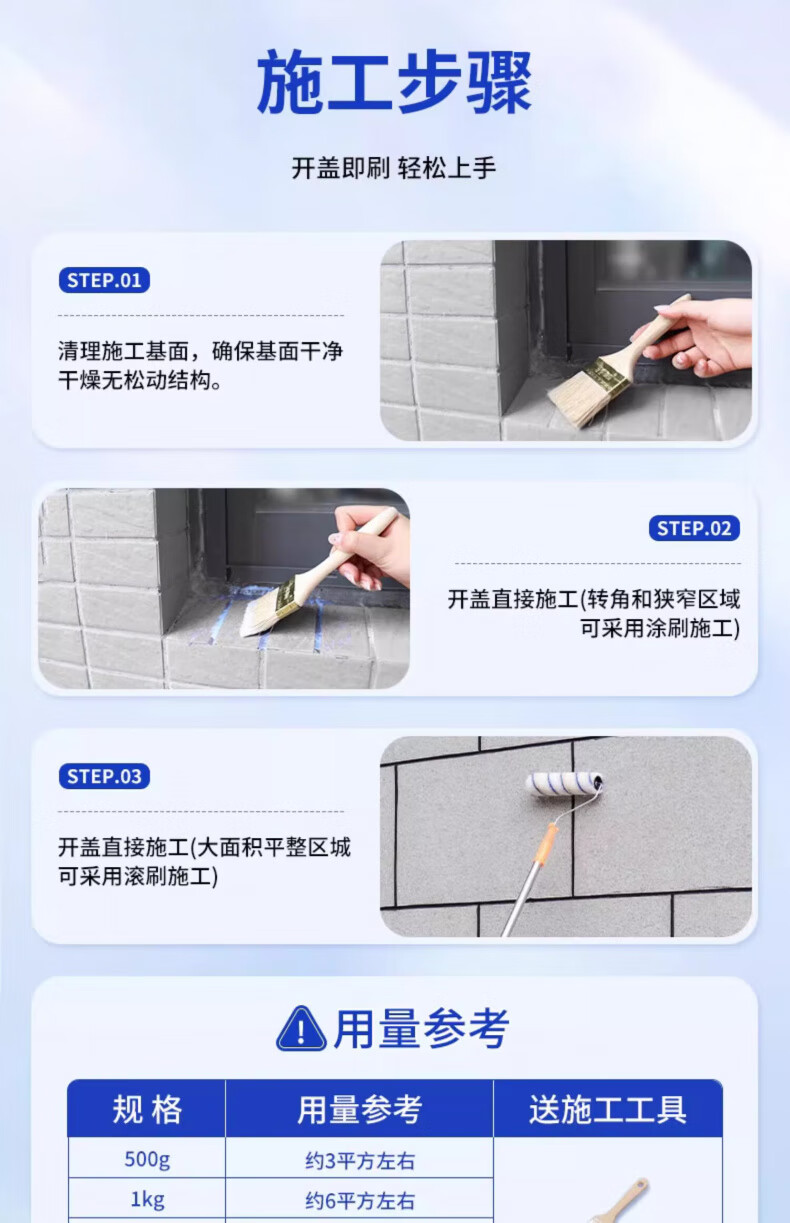 施工步骤

开盖即刷 轻松上手

STEP.01

清理施工基面，确保基面干净干燥无松动结构。

STEP.02

开盖直接施工(转角和狭窄区域可采用涂刷施工)

STEP.03

开盖直接施工(大面积平整区城可采用滚刷施工)

用量参考

| 规 格 | 用量参考 | 送施工工具 |
|---|---|---|
| 500g | 约3平方左右 | |
| 1kg | 约6平方左右 | |