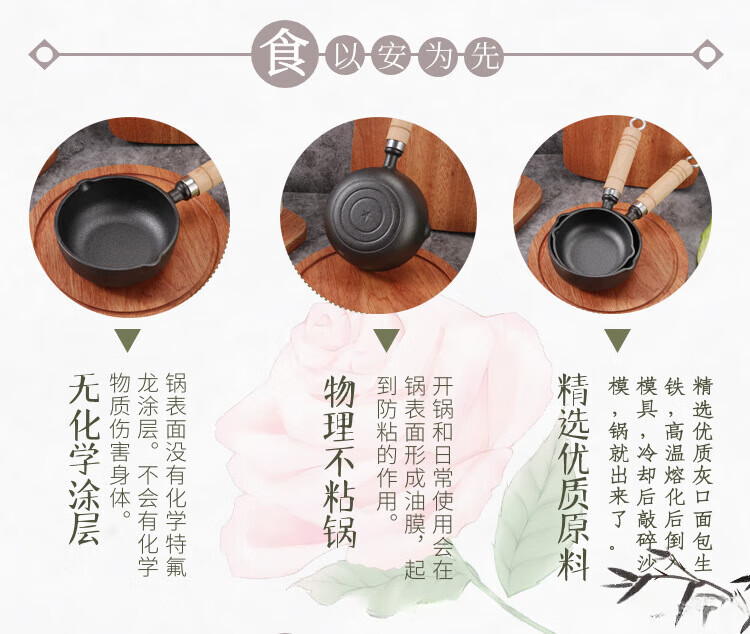 食以安为先

无化学涂层

锅表面没有化学特氟龙涂层。不会有化学物质伤害身体。

物理不粘锅

开锅和日常使用会在锅表面形成油膜，起到防粘的作用。

精选优质原料

精选优质灰口面包生铁，高温熔化后倒入模具，冷却后敲碎沙模，锅就出来了。