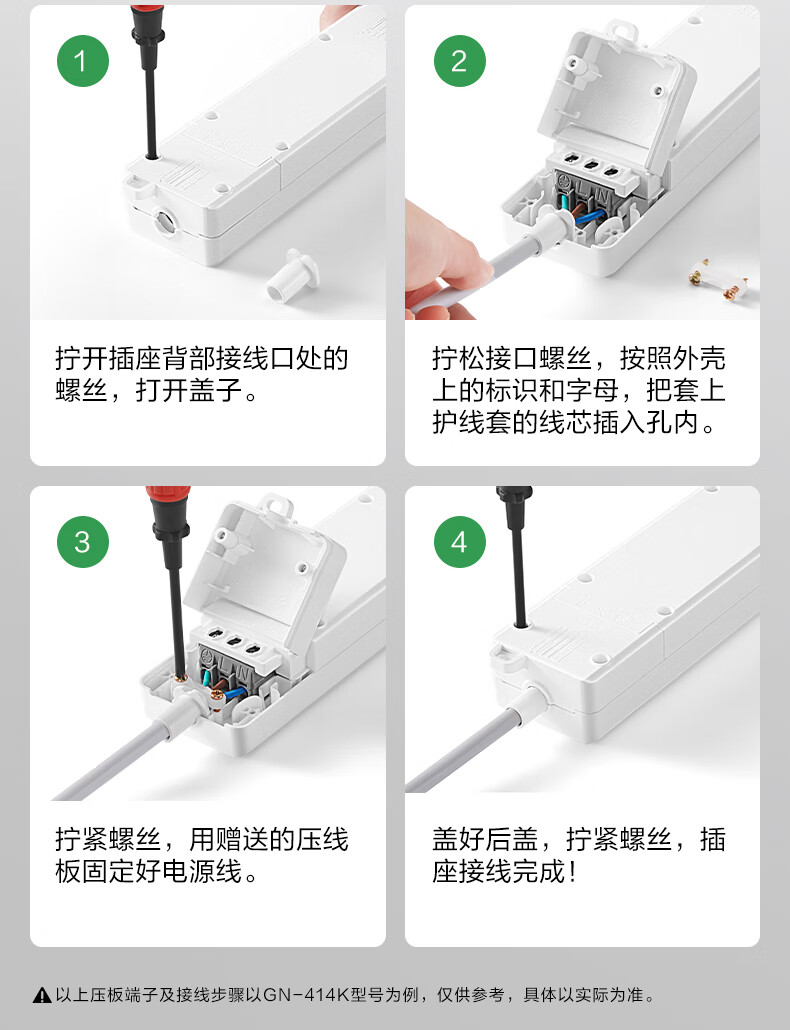 1

拧开插座背部接线口处的螺丝，打开盖子。

2

拧松接口螺丝，按照外壳上的标识和字母，把套上护线套的线芯插入孔内。

3

拧紧螺丝，用赠送的压线板固定好电源线。

4

盖好后盖，拧紧螺丝，插座接线完成！

以上压板端子及接线步骤以GN-414K型号为例，仅供参考，具体以实际为准。