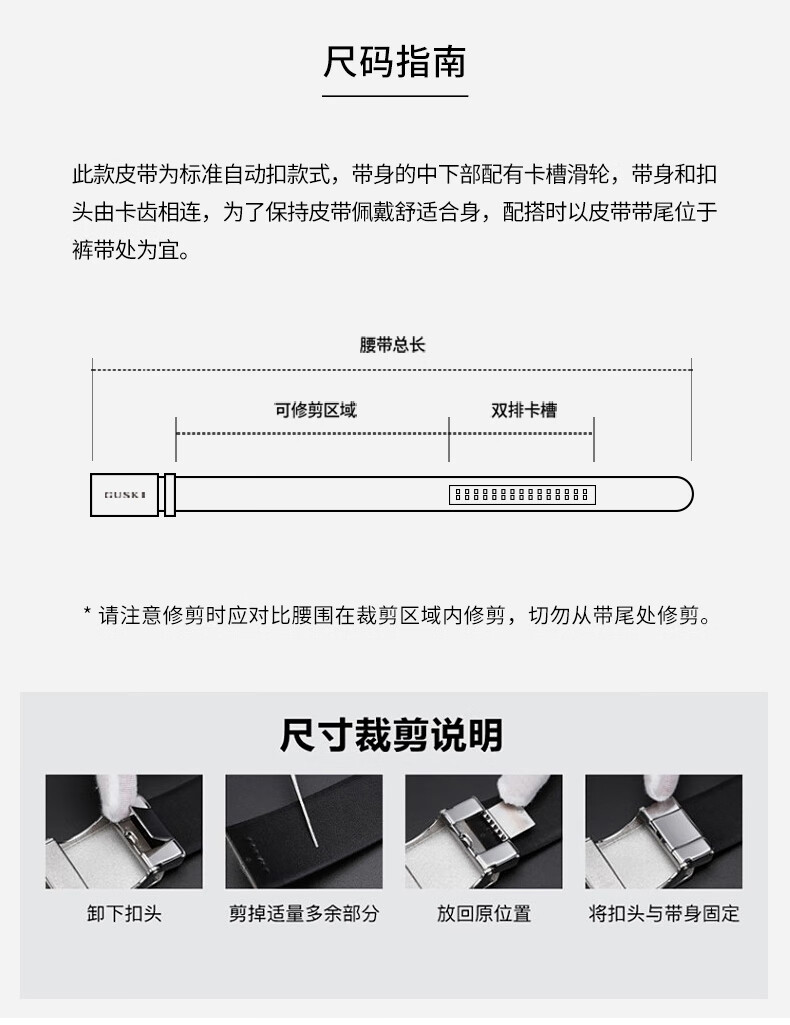 尺码指南

此款皮带为标准自动扣款式，带身的中下部配有卡槽滑轮，带身和扣头由卡齿相连，为了保持皮带佩戴舒适合身，配搭时以皮带带尾位于裤带处为宜。

腰带总长

可修剪区域

双排卡槽

GUSKI

* 请注意修剪时应对比腰围在裁剪区域内修剪，切勿从带尾处修剪。

尺寸裁剪说明

卸下扣头

剪掉适量多余部分

放回原位置

将扣头与带身固定