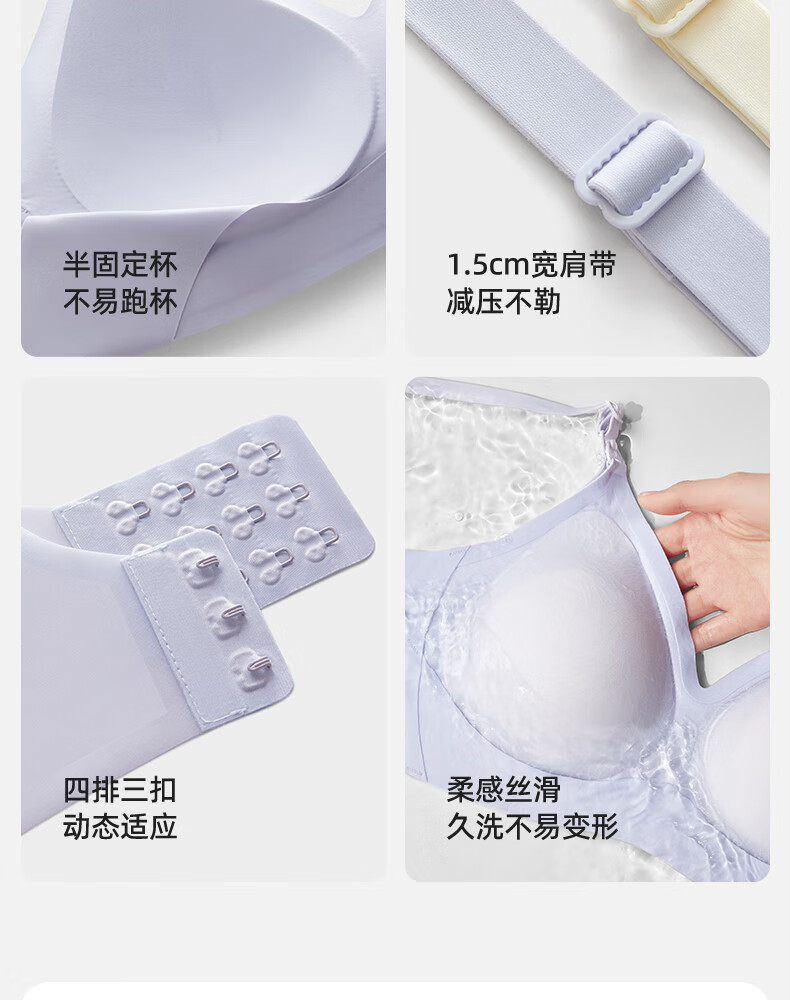 半固定杯
不易跑杯

1.5cm宽肩带
减压不勒

四排三扣
动态适应

柔感丝滑
久洗不易变形