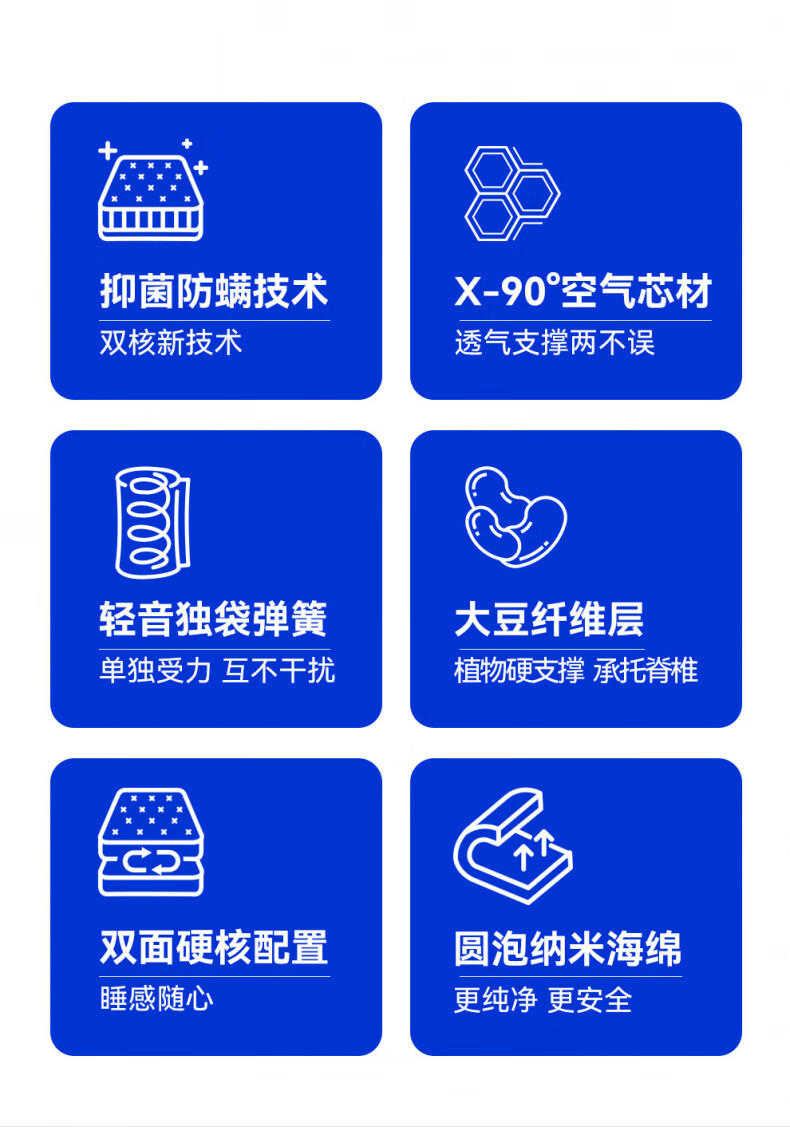 抑菌防螨技术

双核新技术

X-90°空气芯材

透气支撑两不误

轻音独袋弹簧

单独受力 互不干扰

大豆纤维层

植物硬支撑 承托脊椎

双面硬核配置

睡感随心

圆泡纳米海绵

更纯净 更安全