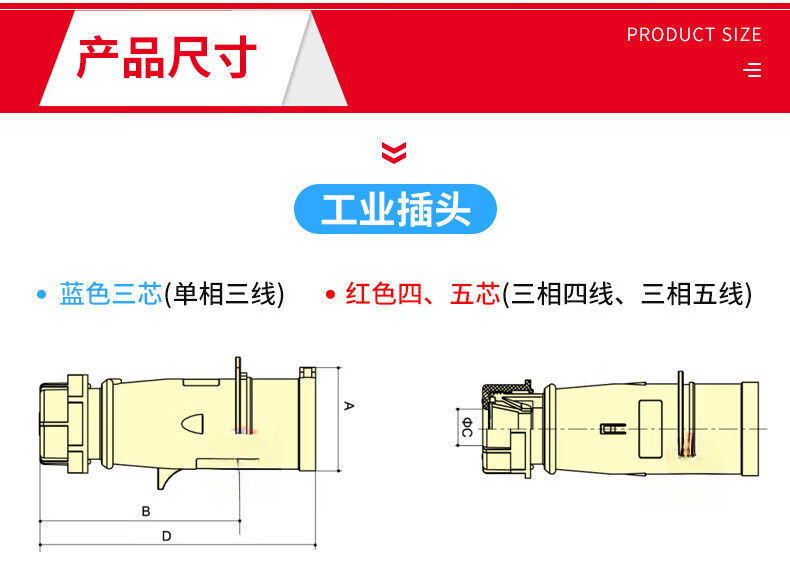 产品尺寸

PRODUCT SIZE

工业插头

• 蓝色三芯(单相三线)  • 红色四、五芯(三相四线、三相五线)

A

B

D

ΦC