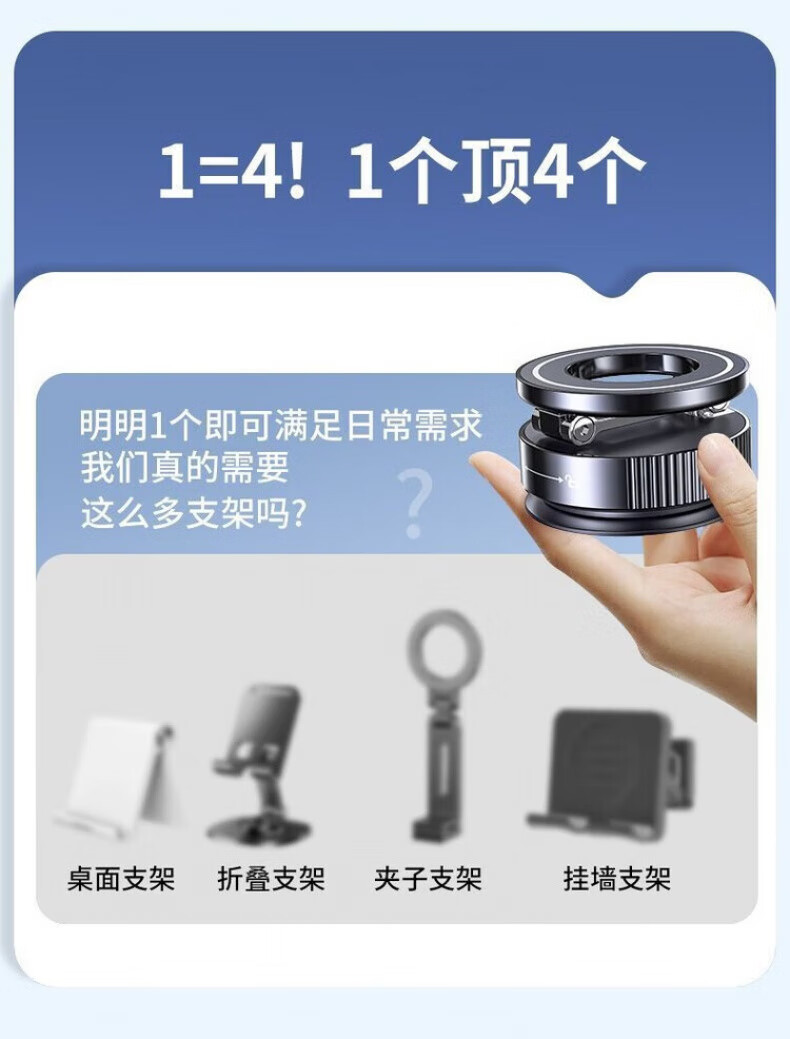 1=4！1个顶4个

明明1个即可满足日常需求
我们真的需要
这么多支架吗？

?

桌面支架　折叠支架　夹子支架　挂墙支架