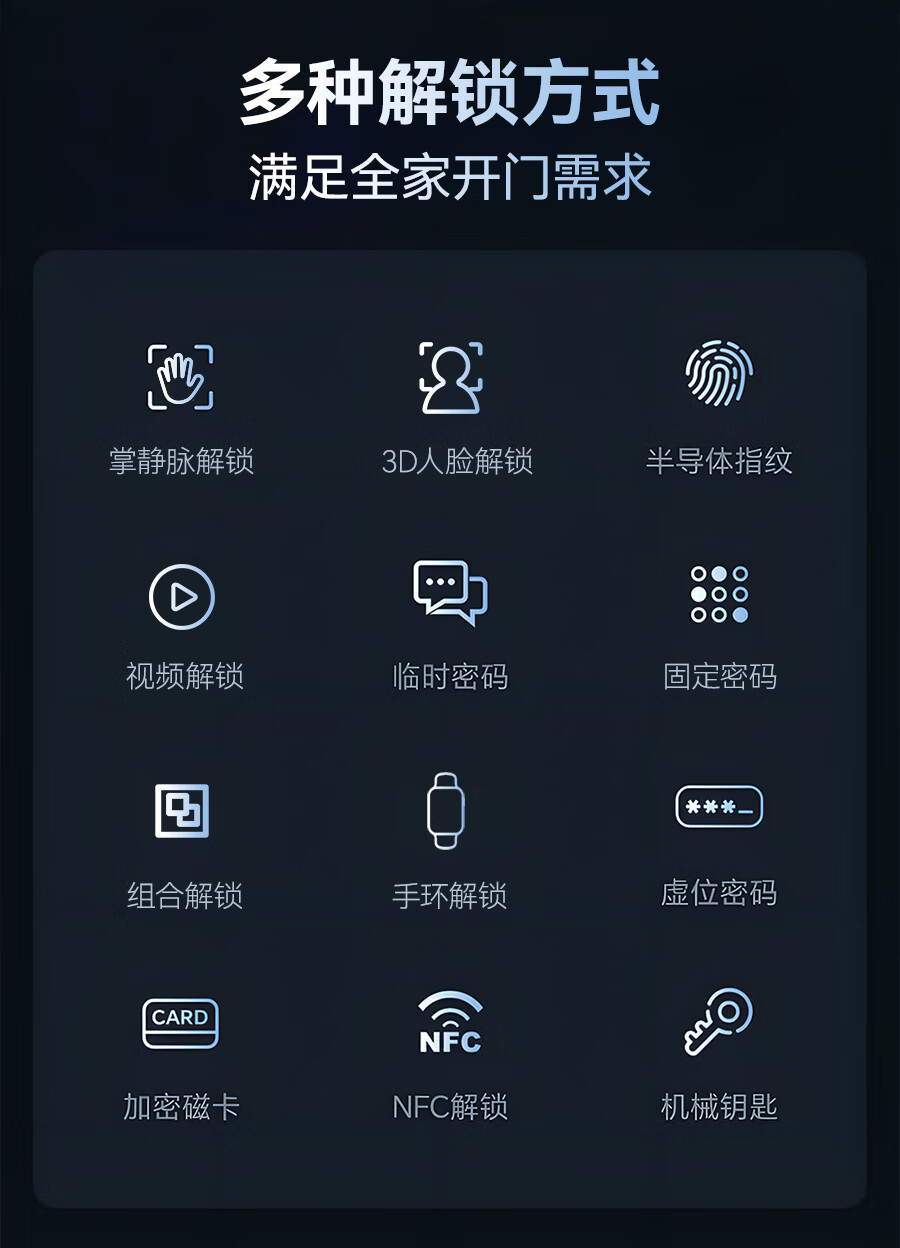 多种解锁方式
满足全家开门需求

掌静脉解锁

3D人脸解锁

半导体指纹

视频解锁

临时密码

固定密码

组合解锁

手环解锁

***_

虚位密码

CARD

加密磁卡

NFC

NFC解锁

机械钥匙