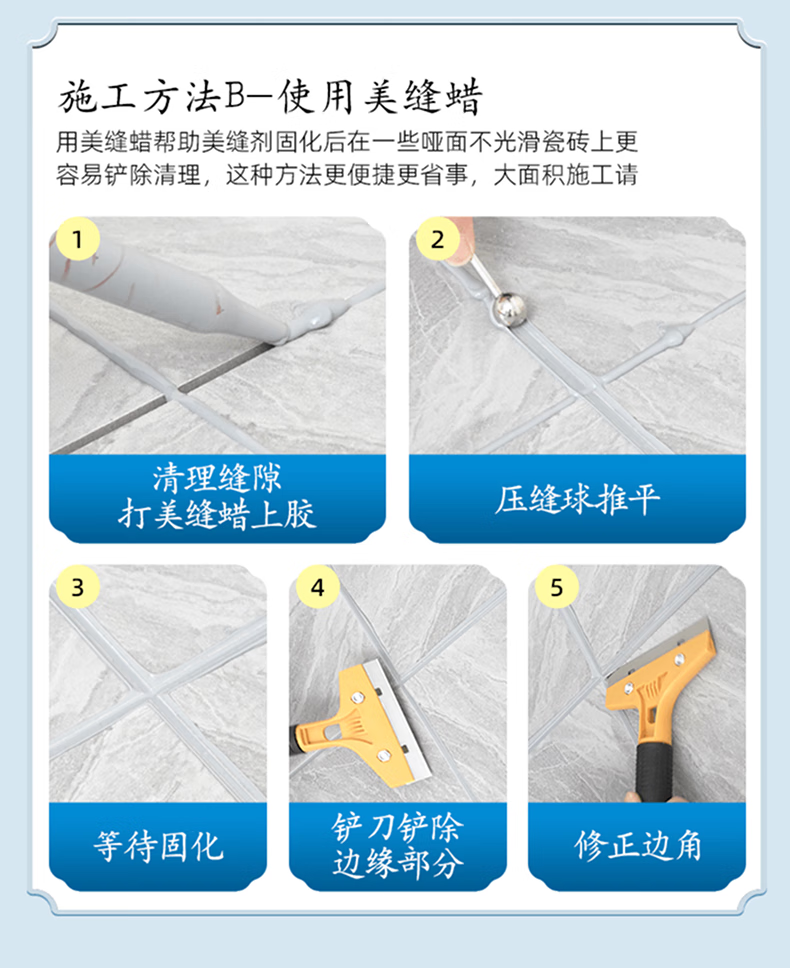 施工方法B—使用美缝蜡

用美缝蜡帮助美缝剂固化后在一些哑面不光滑瓷砖上更容易铲除清理，这种方法更便捷更省事，大面积施工请

1

清理缝隙
打美缝蜡上胶

2

压缝球推平

3

等待固化

4

铲刀铲除
边缘部分

5

修正边角