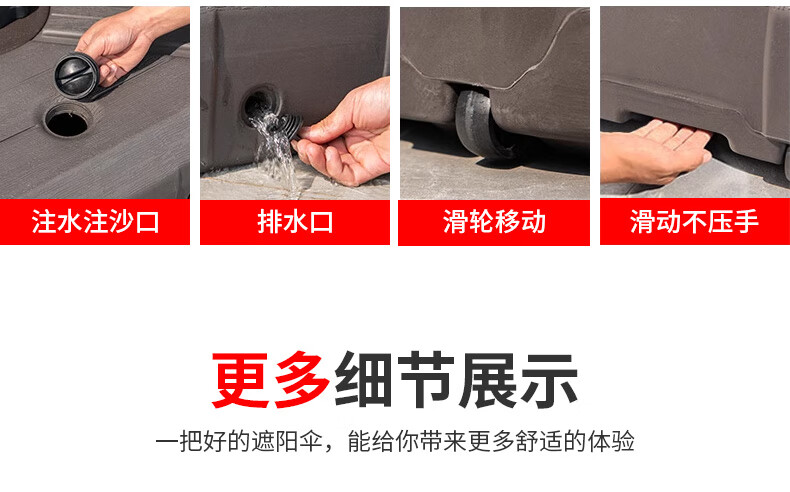 注水注沙口

排水口

滑轮移动

滑动不压手

更多细节展示

一把好的遮阳伞，能给你带来更多舒适的体验