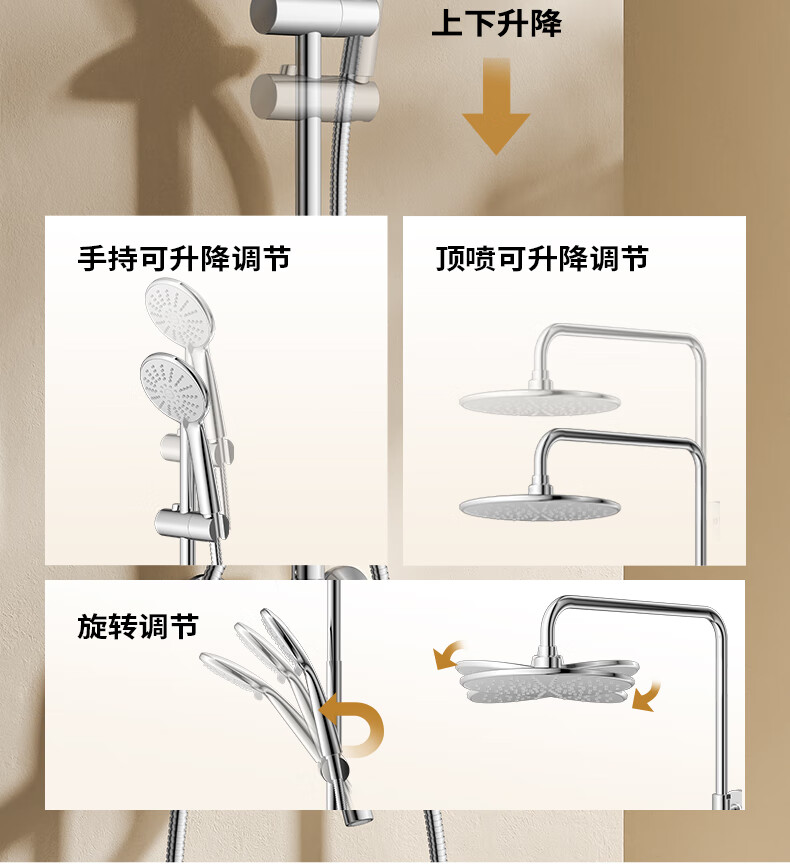 上下升降

手持可升降调节

顶喷可升降调节

旋转调节