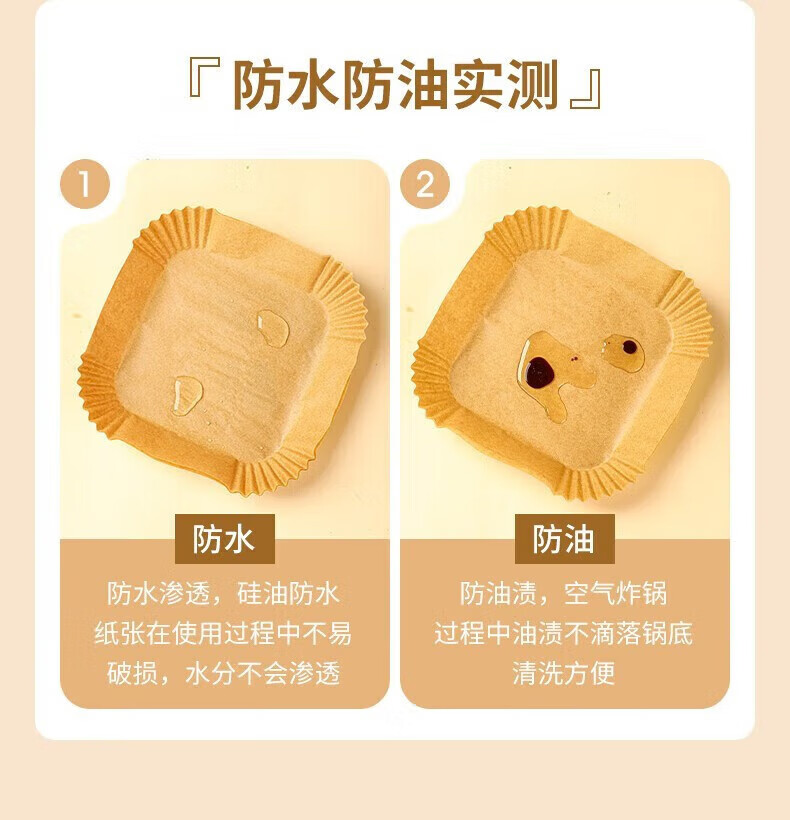 『防水防油实测』

1

防水

防水渗透，硅油防水纸张在使用过程中不易破损，水分不会渗透

2

防油

防油渍，空气炸锅过程中油渍不滴落锅底清洗方便