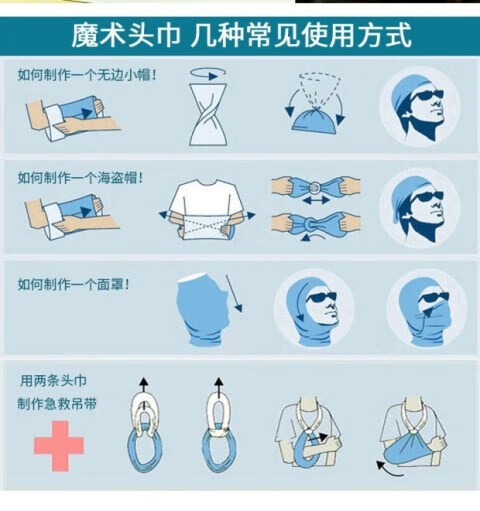 魔术头巾 几种常见使用方式

如何制作一个无边小帽!

如何制作一个海盗帽!

如何制作一个面罩!

用两条头巾
制作急救吊带