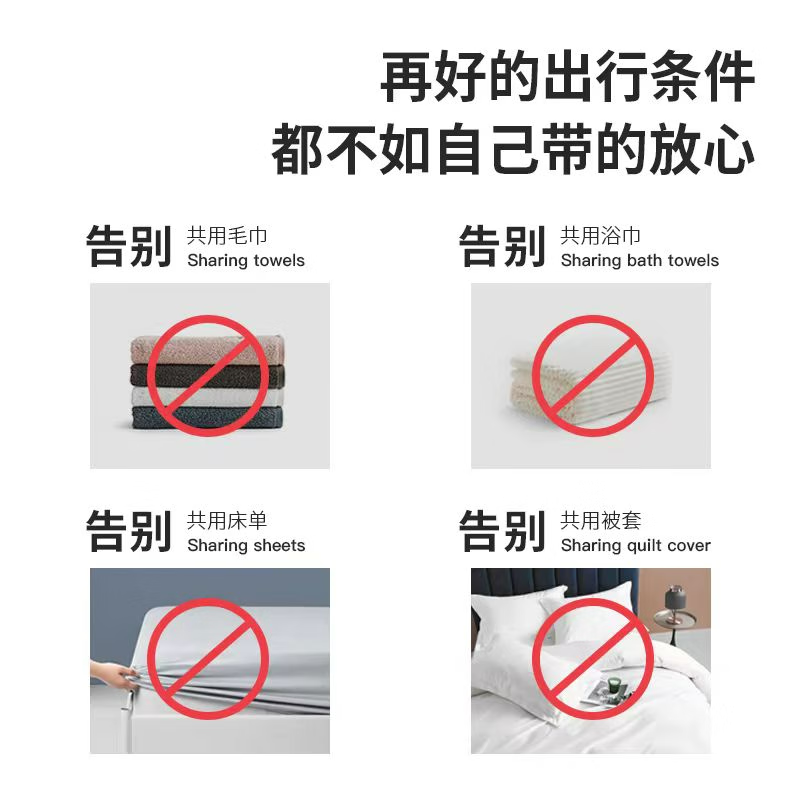 再好的出行条件
都不如自己带的放心

告别 共用毛巾
Sharing towels

告别 共用浴巾
Sharing bath towels

告别 共用床单
Sharing sheets

告别 共用被套
Sharing quilt cover