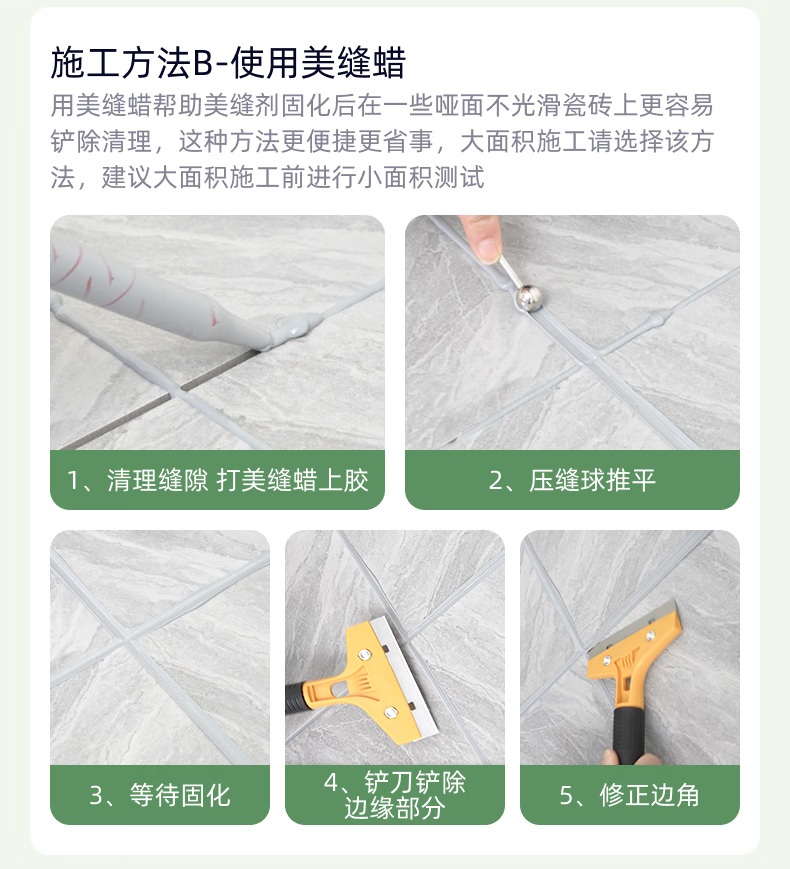 施工方法B-使用美缝蜡

用美缝蜡帮助美缝剂固化后在一些哑面不光滑瓷砖上更容易铲除清理，这种方法更便捷更省事，大面积施工请选择该方法，建议大面积施工前进行小面积测试

1、清理缝隙 打美缝蜡上胶

2、压缝球推平

3、等待固化

4、铲刀铲除边缘部分

5、修正边角