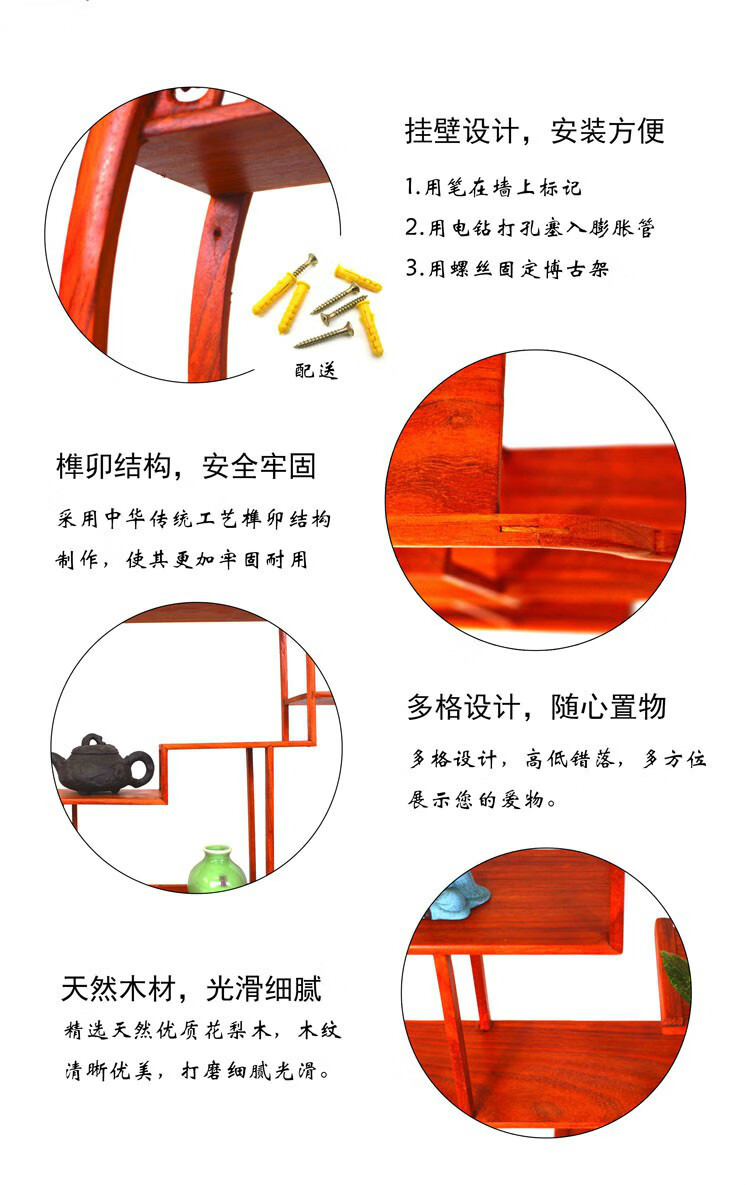 挂壁设计，安装方便

1.用笔在墙上标记

2.用电钻打孔塞入膨胀管

3.用螺丝固定博古架

配送

榫卯结构，安全牢固

采用中华传统工艺榫卯结构制作，使其更加牢固耐用

多格设计，随心置物

多格设计，高低错落，多方位展示您的爱物。

天然木材，光滑细腻

精选天然优质花梨木，木纹清晰优美，打磨细腻光滑。