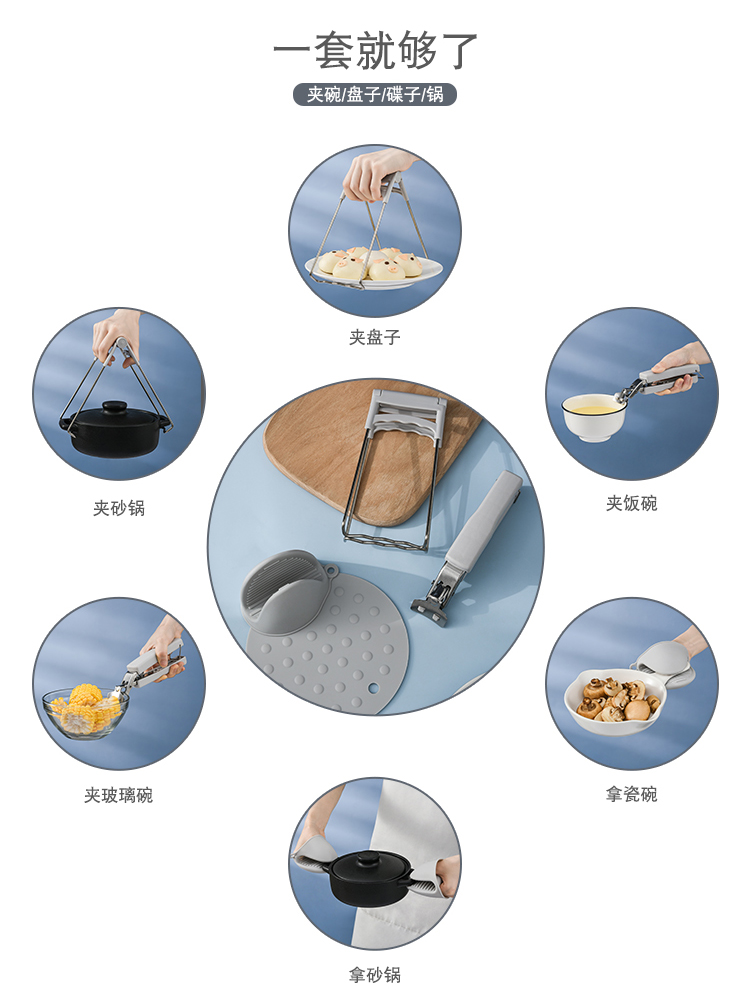 一套就够了

夹碗/盘子/碟子/锅

夹盘子

夹砂锅

夹饭碗

夹玻璃碗

拿瓷碗

拿砂锅