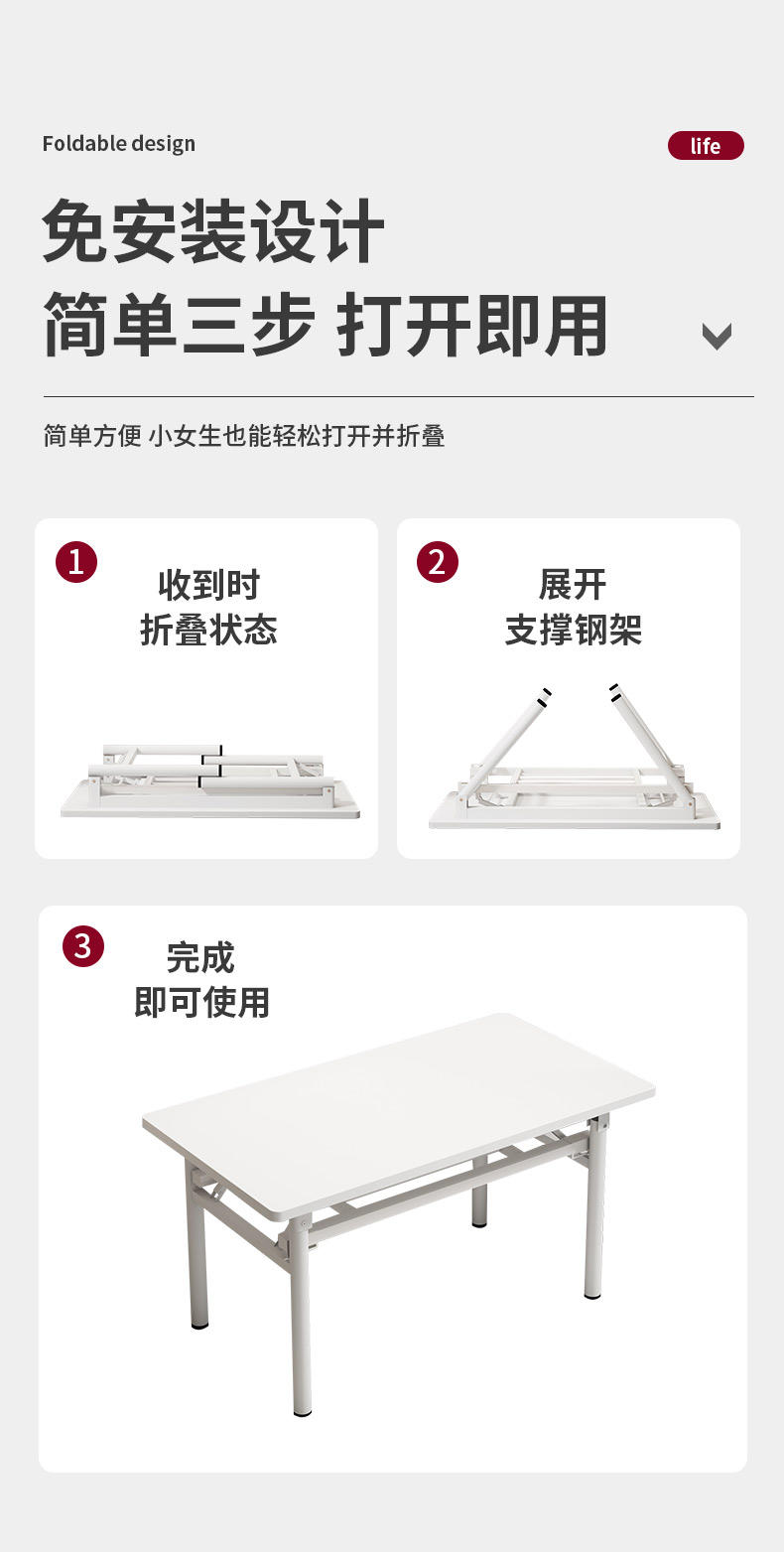 Foldable design

life

免安装设计
简单三步 打开即用

简单方便 小女生也能轻松打开并折叠

1
收到时
折叠状态

2
展开
支撑钢架

3
完成
即可使用