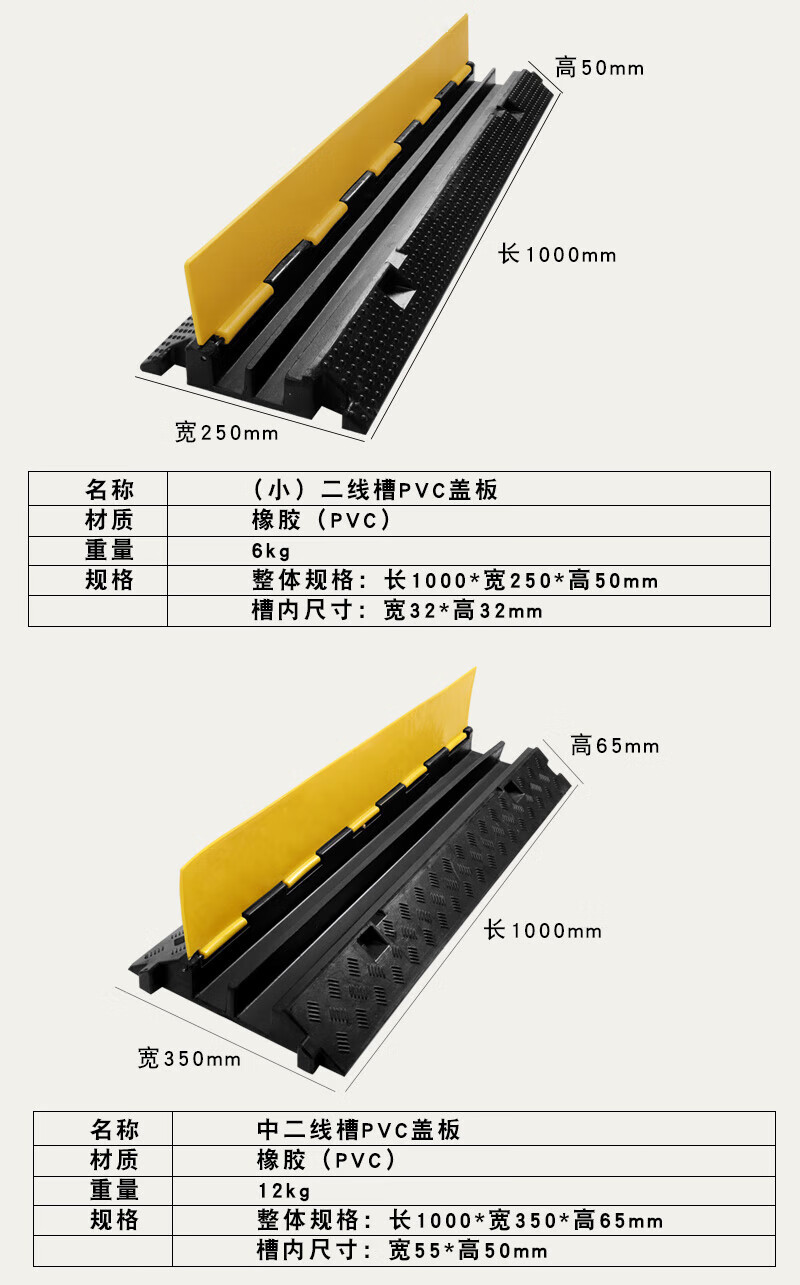 高50mm

长1000mm

宽250mm

| 名称 | （小）二线槽PVC盖板 |
|---|---|
| 材质 | 橡胶（PVC） |
| 重量 | 6kg |
| 规格 | 整体规格：长1000*宽250*高50mm |
|  | 槽内尺寸：宽32*高32mm |

高65mm

长1000mm

宽350mm

| 名称 | 中二线槽PVC盖板 |
|---|---|
| 材质 | 橡胶（PVC） |
| 重量 | 12kg |
| 规格 | 整体规格：长1000*宽350*高65mm |
|  | 槽内尺寸：宽55*高50mm |