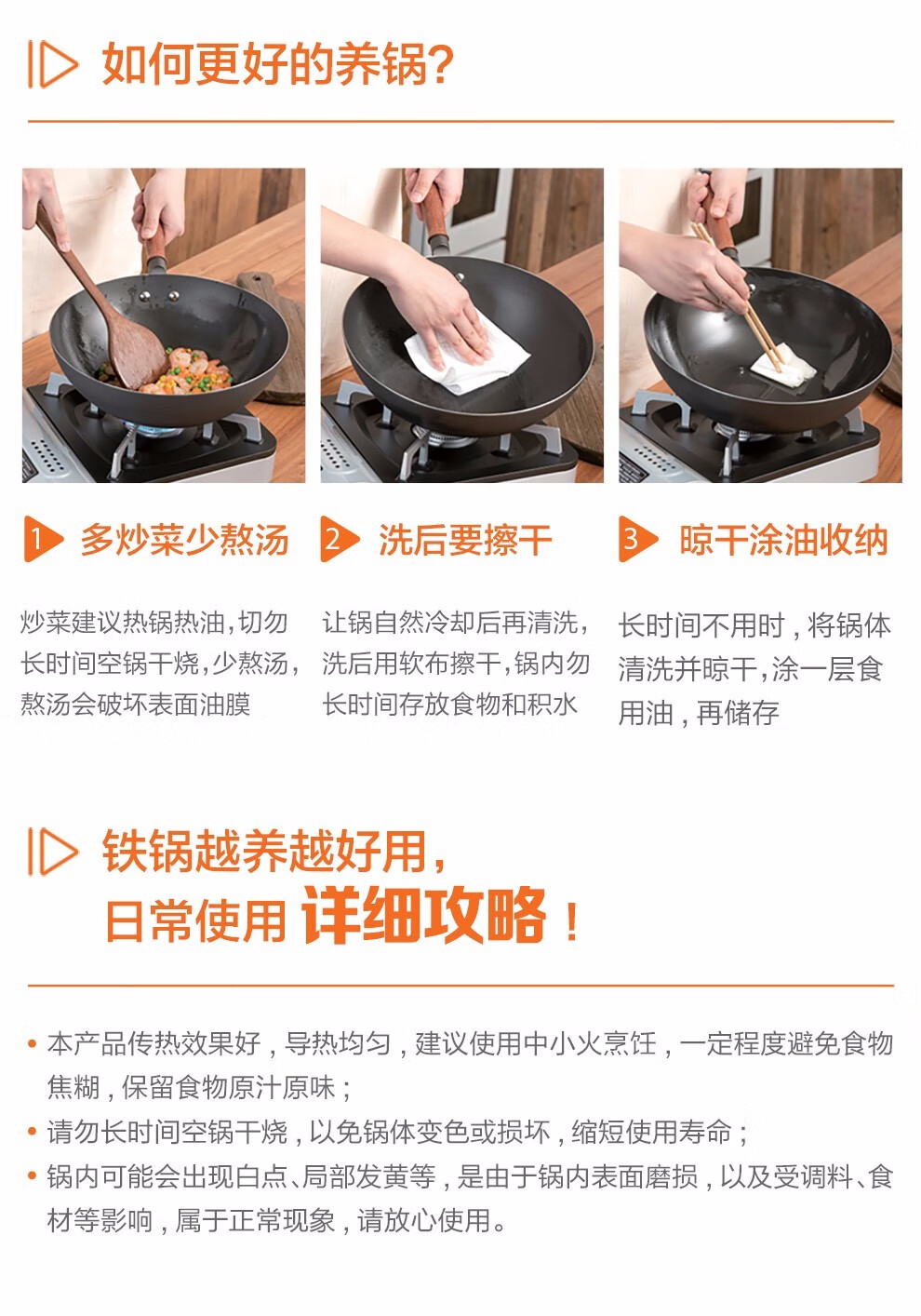 如何更好的养锅?

1 多炒菜少熬汤

炒菜建议热锅热油，切勿长时间空锅干烧，少熬汤，熬汤会破坏表面油膜

2 洗后要擦干

让锅自然冷却后再清洗，洗后用软布擦干，锅内勿长时间存放食物和积水

3 晾干涂油收纳

长时间不用时，将锅体清洗并晾干，涂一层食用油，再储存

铁锅越养越好用，
日常使用 详细攻略！

• 本产品传热效果好，导热均匀，建议使用中小火烹饪，一定程度避免食物焦糊，保留食物原汁原味；
• 请勿长时间空锅干烧，以免锅体变色或损坏，缩短使用寿命；
• 锅内可能会出现白点、局部发黄等，是由于锅内表面磨损，以及受调料、食材等影响，属于正常现象，请放心使用。