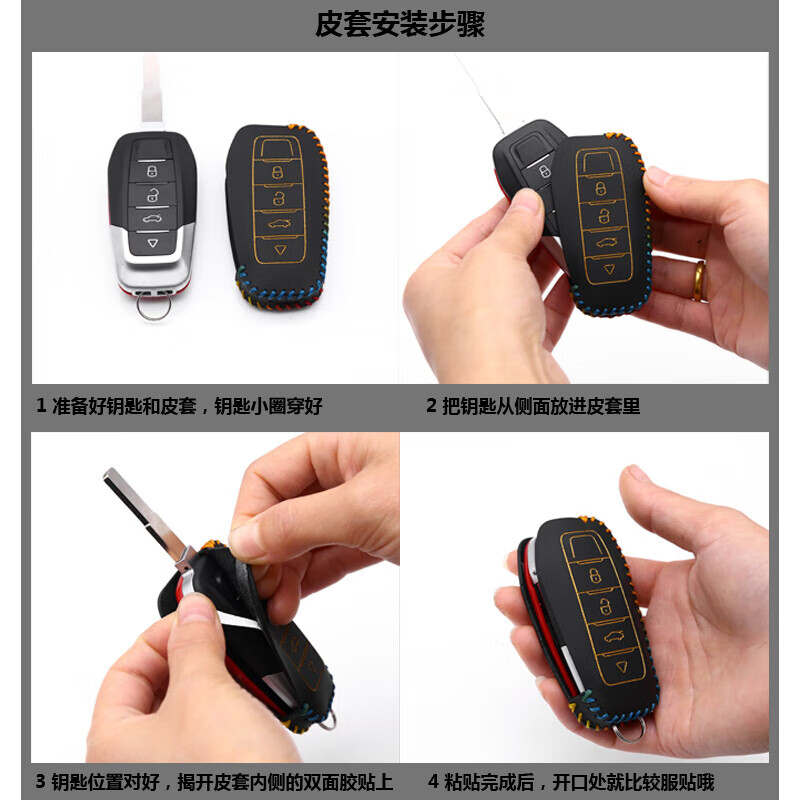 皮套安装步骤

1 准备好钥匙和皮套，钥匙小圈穿好

2 把钥匙从侧面放进皮套里

3 钥匙位置对好，揭开皮套内侧的双面胶贴上

4 粘贴完成后，开口处就比较服贴哦