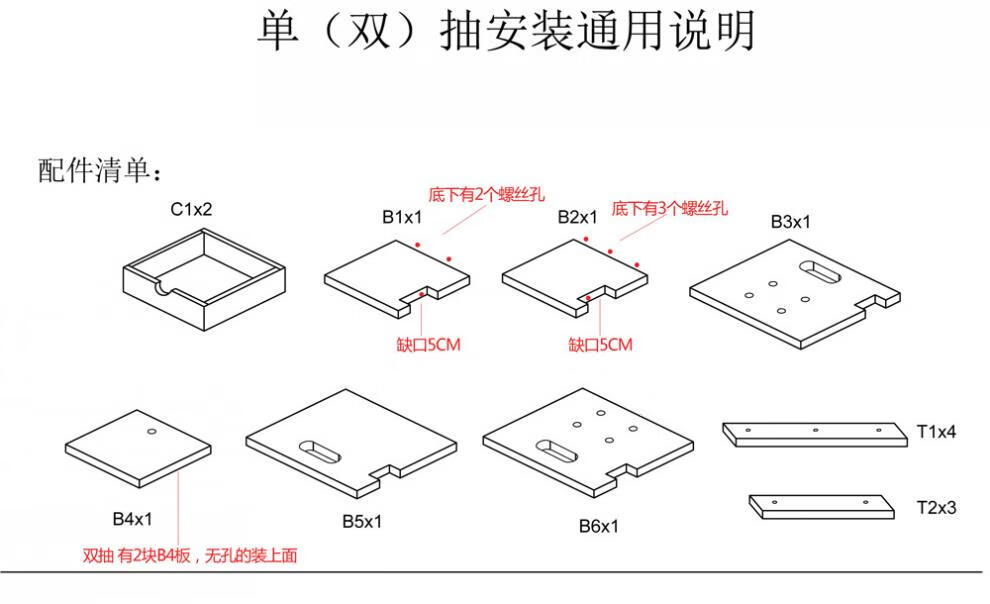 单（双）抽安装通用说明

配件清单：

C1x2

B1x1

底下有2个螺丝孔

缺口5CM

B2x1

底下有3个螺丝孔

缺口5CM

B3x1

B4x1

双抽 有2块B4板，无孔的装上面

B5x1

B6x1

T1x4

T2x3