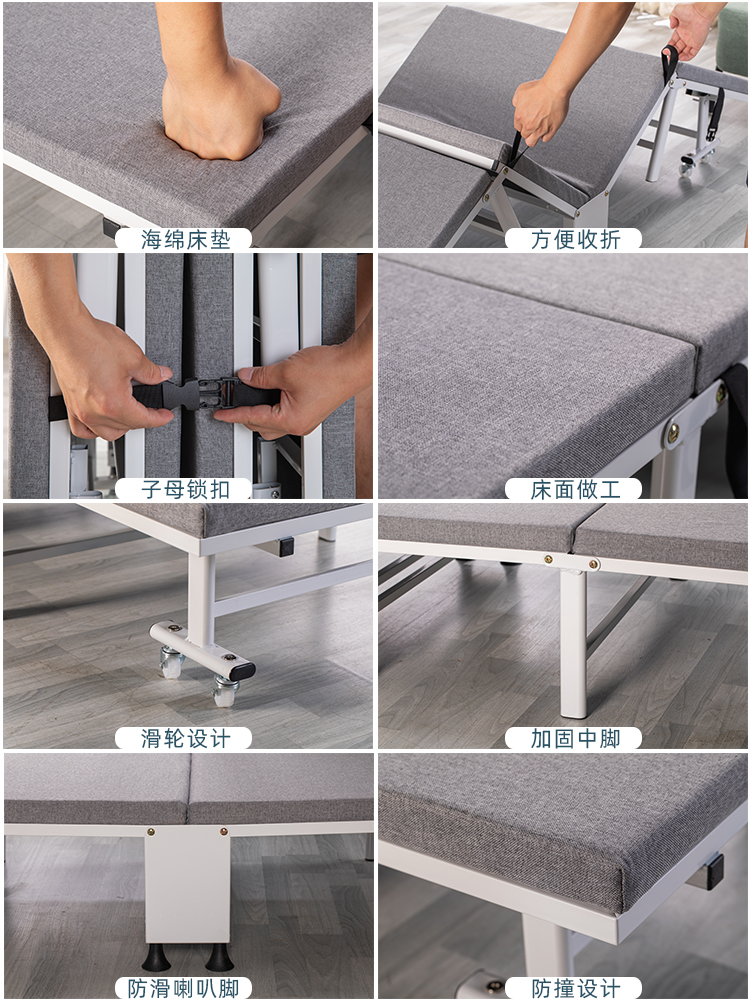 海绵床垫

方便收折

子母锁扣

床面做工

滑轮设计

加固中脚

防滑喇叭脚

防撞设计