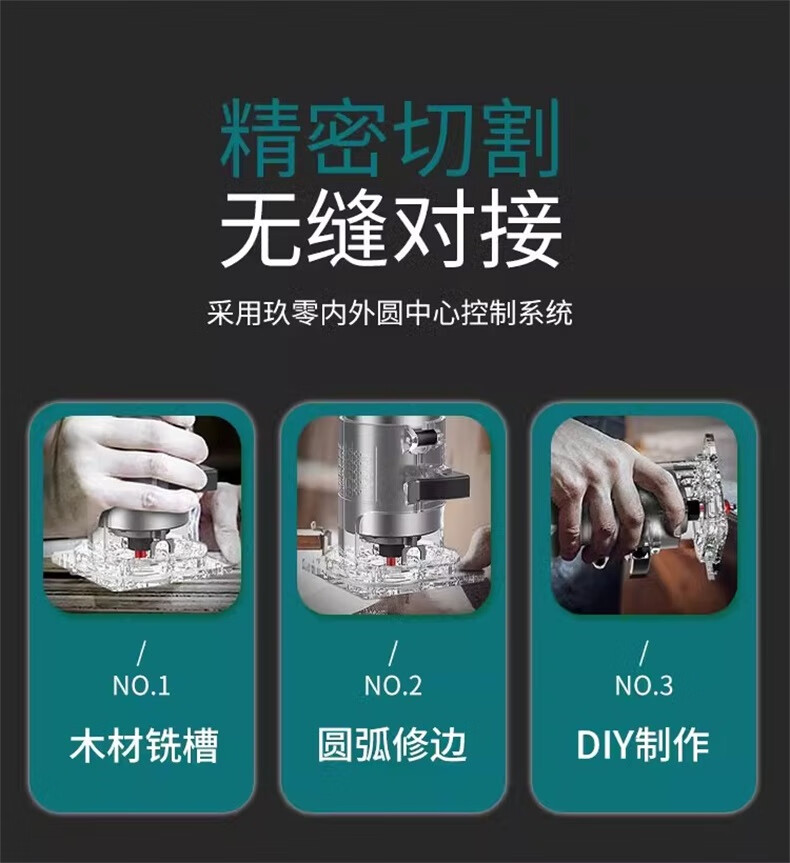 精密切割
无缝对接

采用玖零内外圆中心控制系统

/
NO.1
木材铣槽

/
NO.2
圆弧修边

/
NO.3
DIY制作