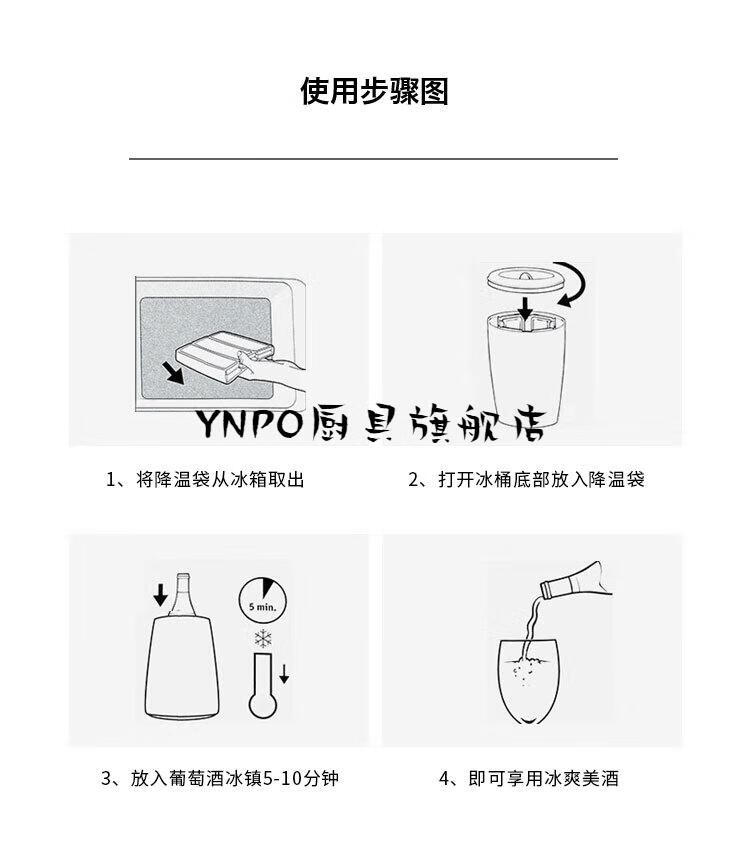 使用步骤图

YNPO厨具旗舰店

1、将降温袋从冰箱取出

2、打开冰桶底部放入降温袋

5 min.

3、放入葡萄酒冰镇5-10分钟

4、即可享用冰爽美酒