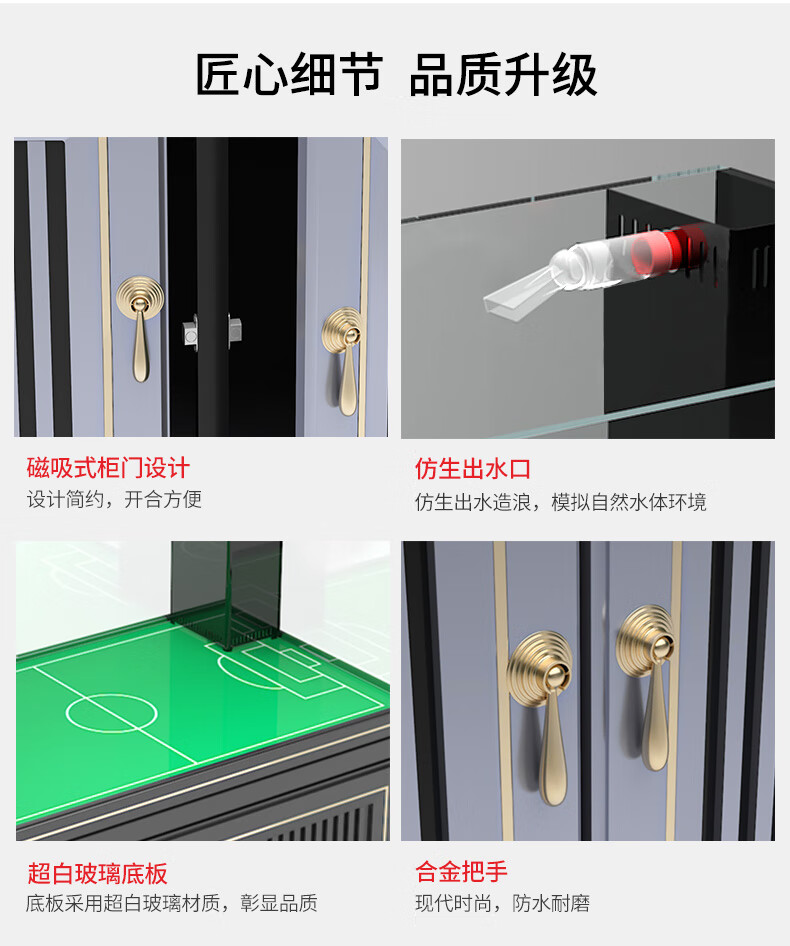 匠心细节 品质升级

磁吸式柜门设计
设计简约，开合方便

仿生出水口
仿生出水造浪，模拟自然水体环境

超白玻璃底板
底板采用超白玻璃材质，彰显品质

合金把手
现代时尚，防水耐磨