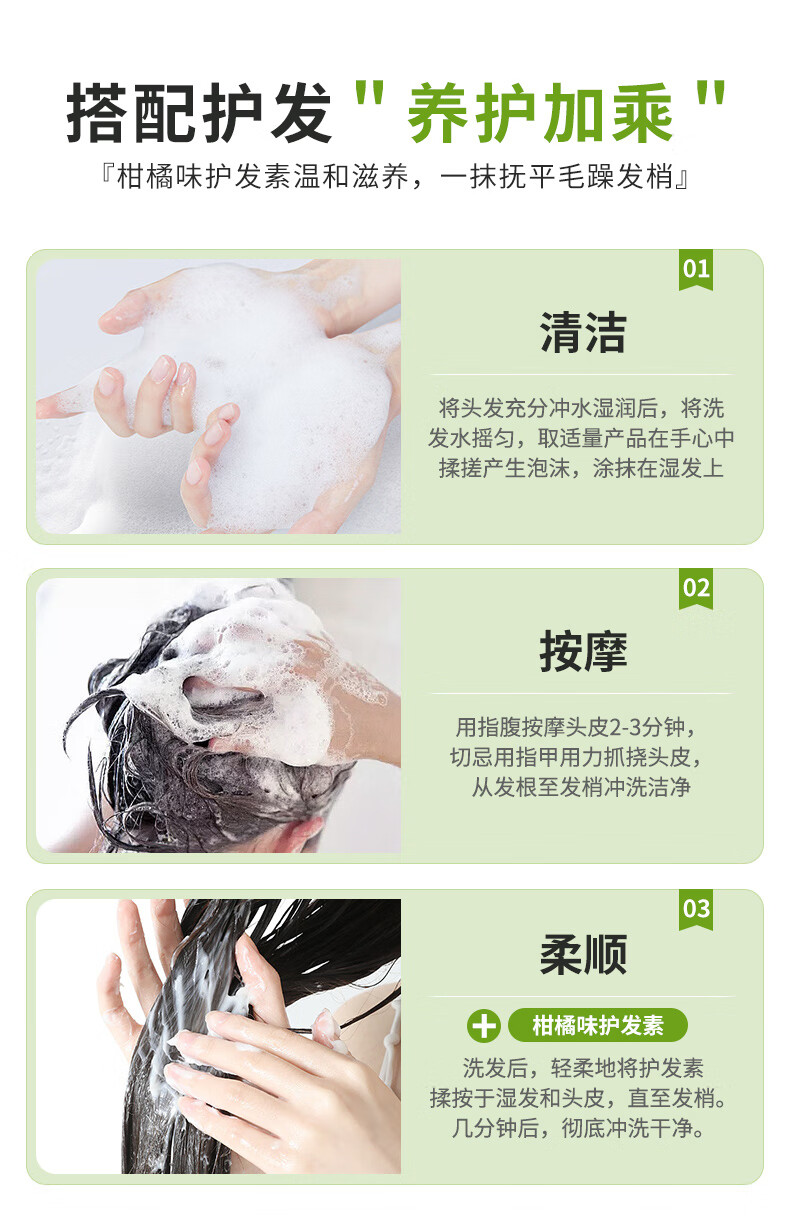 搭配护发 " 养护加乘 "

『柑橘味护发素温和滋养，一抹抚平毛躁发梢』

01

清洁

将头发充分冲水湿润后，将洗发水摇匀，取适量产品在手心中揉搓产生泡沫，涂抹在湿发上

02

按摩

用指腹按摩头皮2-3分钟，切忌用指甲用力抓挠头皮，从发根至发梢冲洗洁净

03

柔顺

+ 柑橘味护发素

洗发后，轻柔地将护发素揉按于湿发和头皮，直至发梢。几分钟后，彻底冲洗干净。