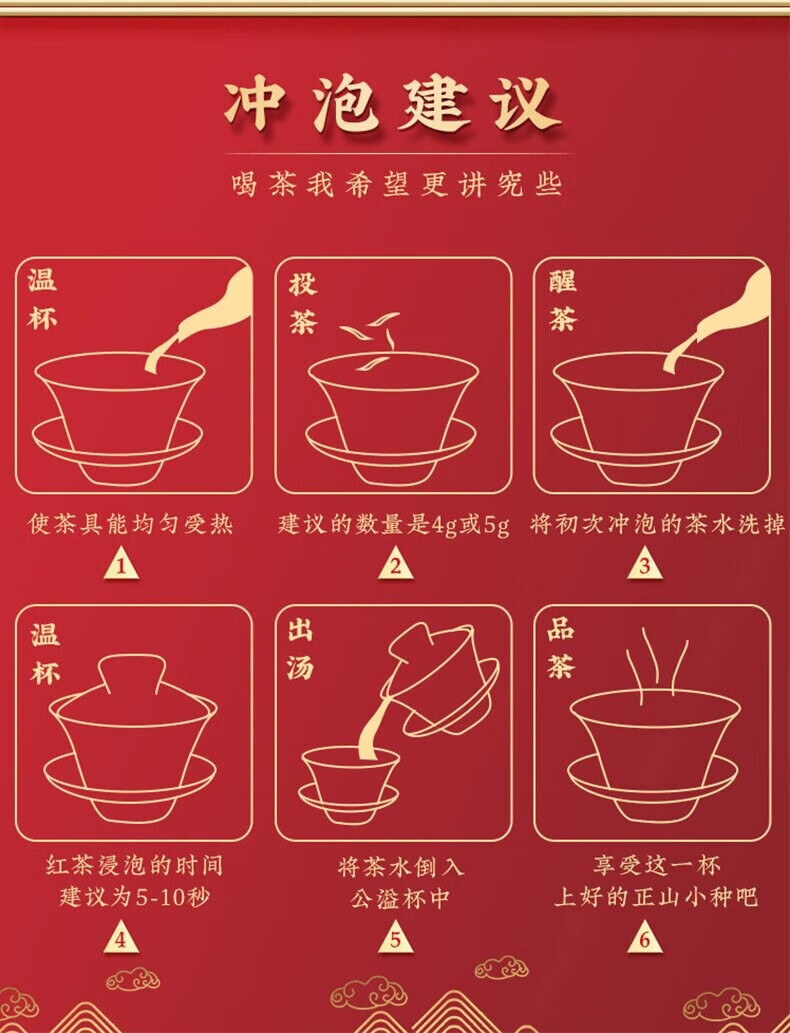 冲泡建议

喝茶我希望更讲究些

温杯

使茶具能均匀受热

1

投茶

建议的数量是4g或5g

2

醒茶

将初次冲泡的茶水洗掉

3

温杯

红茶浸泡的时间
建议为5-10秒

4

出汤

将茶水倒入
公溢杯中

5

品茶

享受这一杯
上好的正山小种吧

6