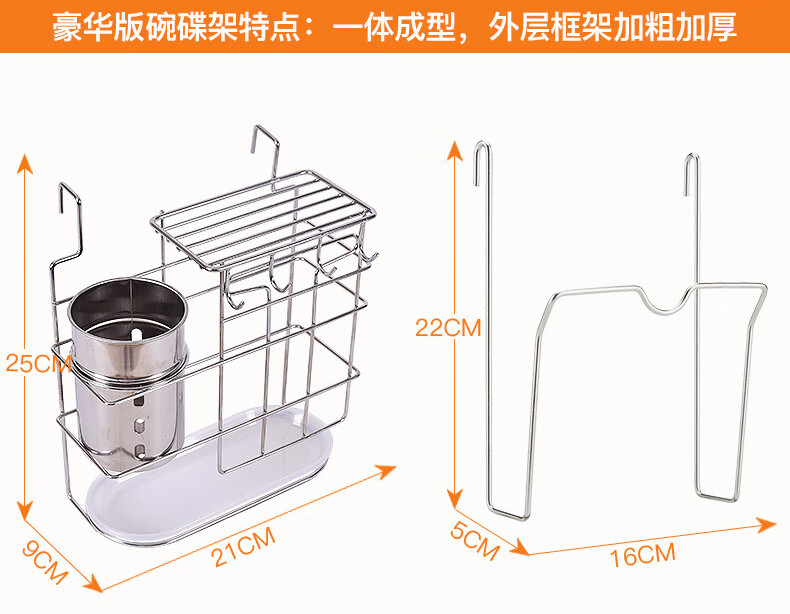 豪华版碗碟架特点：一体成型，外层框架加粗加厚

25CM

9CM

21CM

22CM

5CM

16CM