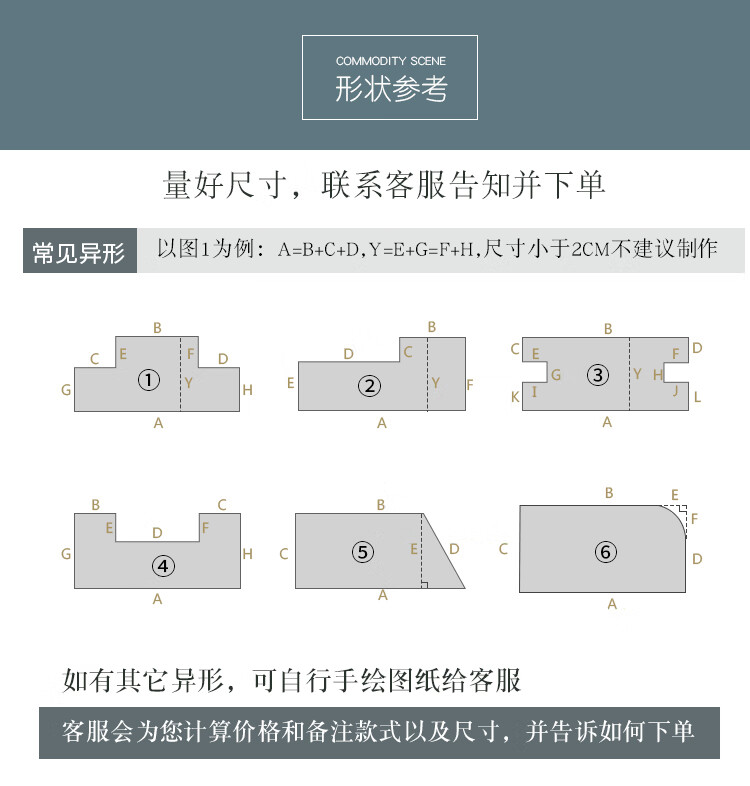 COMMODITY SCENE
形状参考

量好尺寸，联系客服告知并下单

常见异形

以图1为例：A=B+C+D,Y=E+G=F+H,尺寸小于2CM不建议制作

B
C E F D
G ① Y H
A

B
D C
E ② Y F
A

B
C E F D
G ③ Y H
K I J L
A

B C
E D F
G ④ H
A

B
C ⑤ E D
A

B E
F
C ⑥ D
A

如有其它异形，可自行手绘图纸给客服

客服会为您计算价格和备注款式以及尺寸，并告诉如何下单